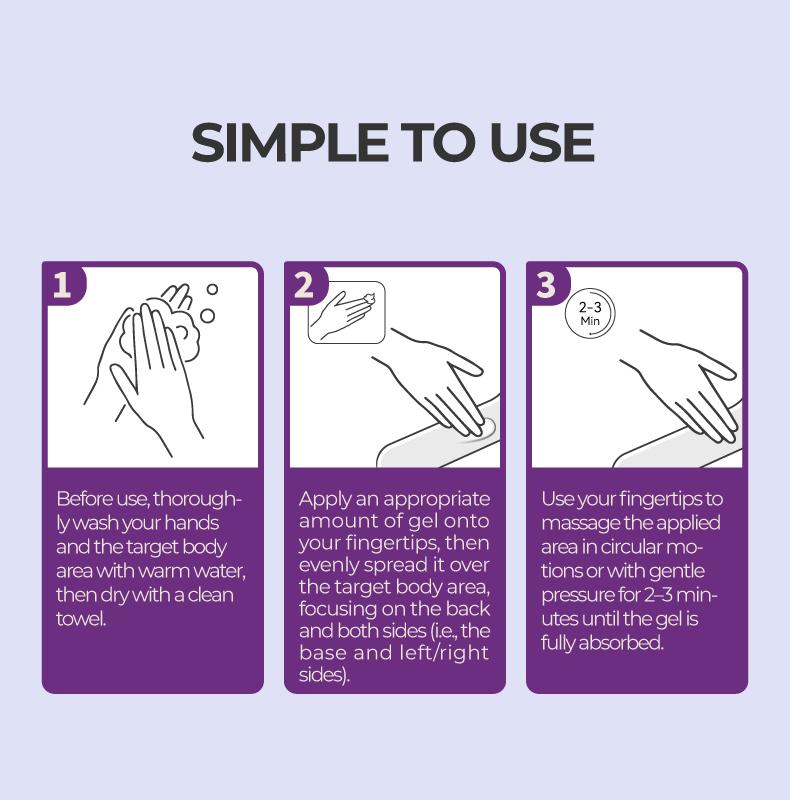 SIMPLE TO USE

1

Before use, thoroughly wash your hands and the target body area with warm water, then dry with a clean towel.

2

Apply an appropriate amount of gel onto your fingertips, then evenly spread it over the target body area, focusing on the back and both sides (i.e., the base and left/right sides).

3

2-3 Min

Use your fingertips to massage the applied area in circular motions or with gentle pressure for 2–3 minutes until the gel is fully absorbed.