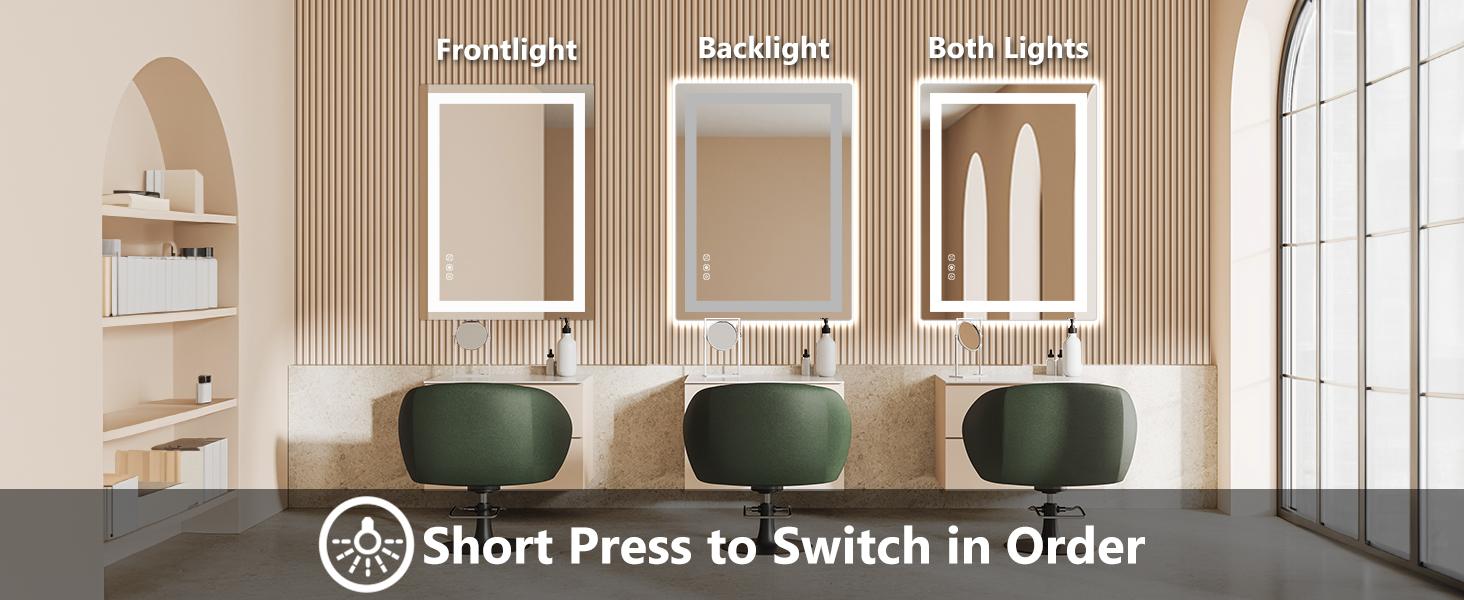 Frontlight Backlight Both Lights

Short Press to Switch in Order