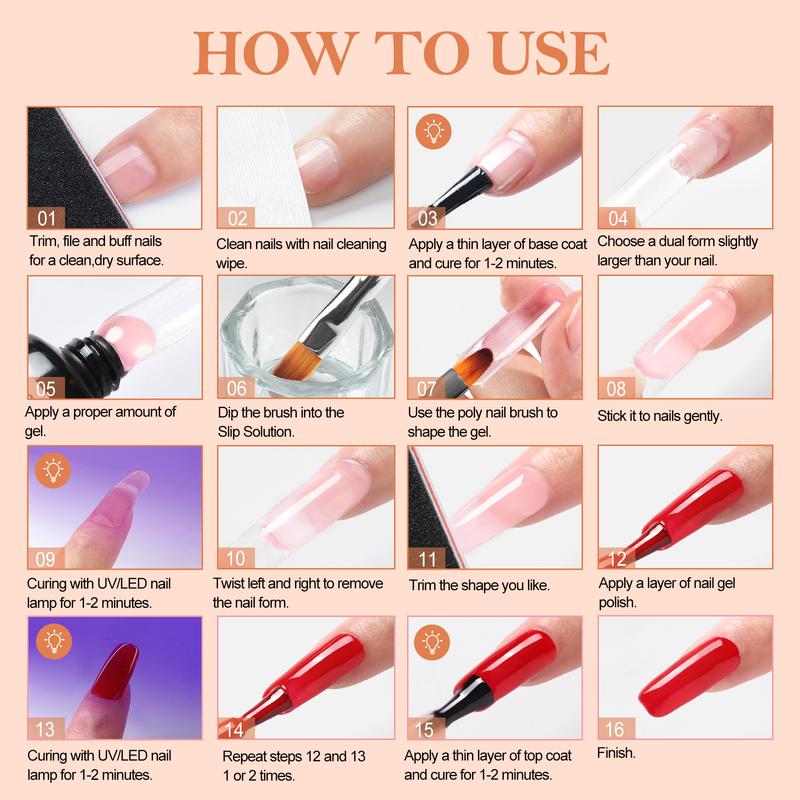 HOW TO USE

01
Trim, file and buff nails for a clean,dry surface.

02
Clean nails with nail cleaning wipe.

03
Apply a thin layer of base coat and cure for 1-2 minutes.

04
Choose a dual form slightly larger than your nail.

05
Apply a proper amount of gel.

06
Dip the brush into the Slip Solution.

07
Use the poly nail brush to shape the gel.

08
Stick it to nails gently.

09
Curing with UV/LED nail lamp for 1-2 minutes.

10
Twist left and right to remove the nail form.

11
Trim the shape you like.

12
Apply a layer of nail gel polish.

13
Curing with UV/LED nail lamp for 1-2 minutes.

14
Repeat steps 12 and 13 1 or 2 times.

15
Apply a thin layer of top coat and cure for 1-2 minutes.

16
Finish.