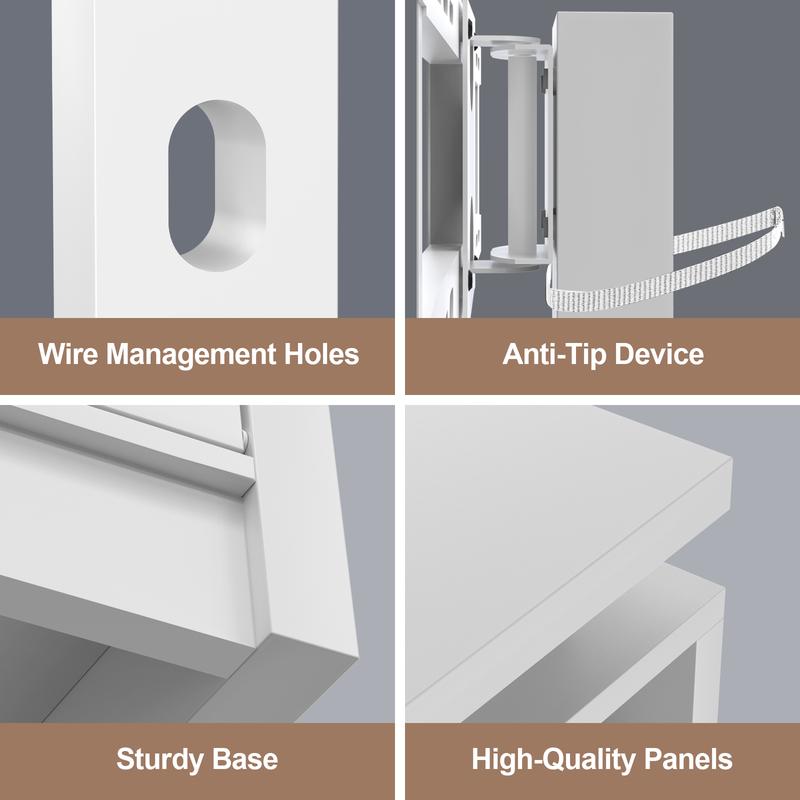 Wire Management Holes

Anti-Tip Device

Sturdy Base

High-Quality Panels