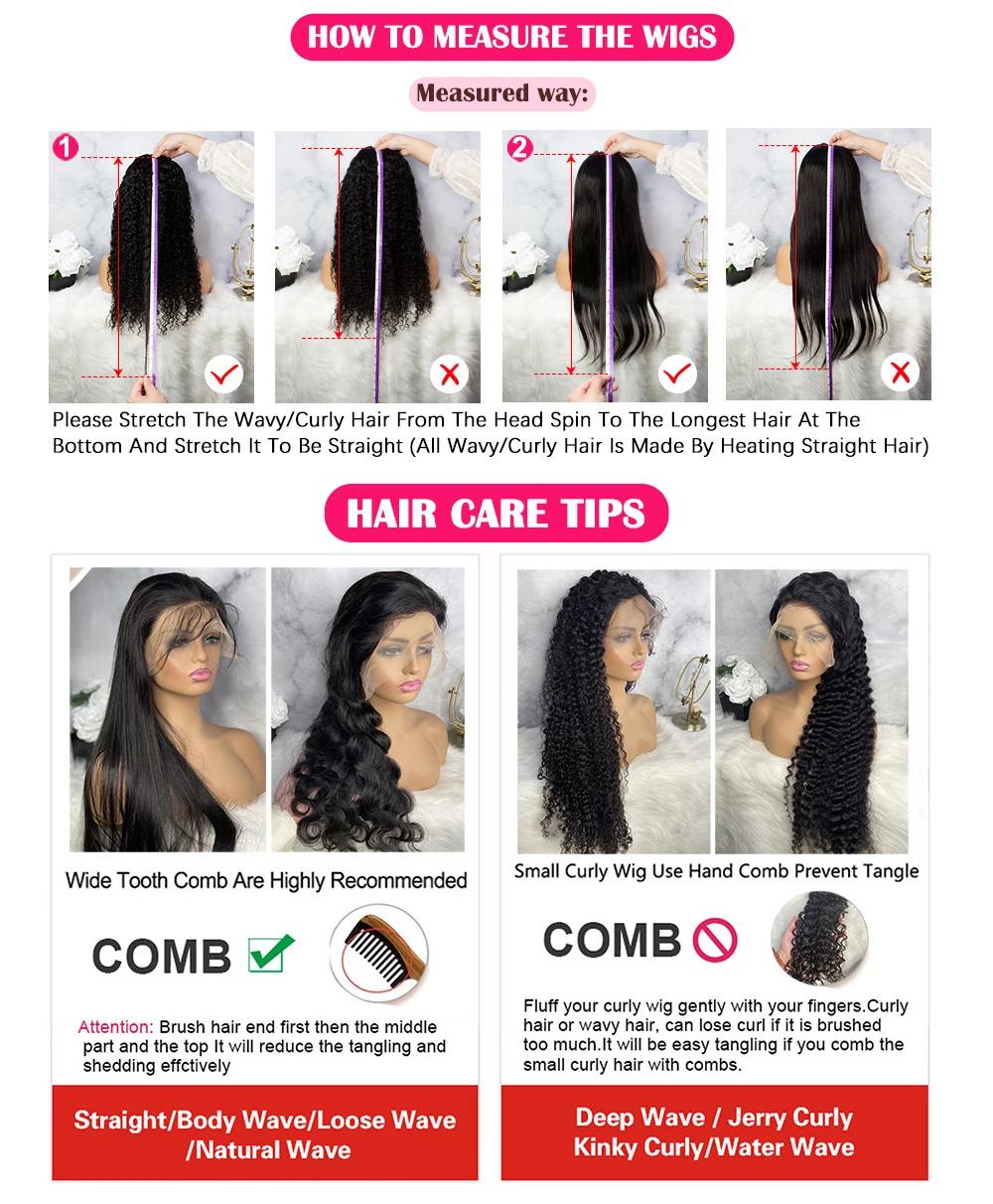 HOW TO MEASURE THE WIGS

Measured way:

1

2

Please Stretch The Wavy/Curly Hair From The Head Spin To The Longest Hair At The Bottom And Stretch It To Be Straight (All Wavy/Curly Hair Is Made By Heating Straight Hair)

HAIR CARE TIPS

Wide Tooth Comb Are Highly Recommended

COMB

Attention: Brush hair end first then the middle part and the top It will reduce the tangling and shedding effctively

Straight/Body Wave/Loose Wave /Natural Wave

Small Curly Wig Use Hand Comb Prevent Tangle

COMB

Fluff your curly wig gently with your fingers.Curly hair or wavy hair, can lose curl if it is brushed too much.It will be easy tangling if you comb the small curly hair with combs.

Deep Wave / Jerry Curly Kinky Curly/Water Wave