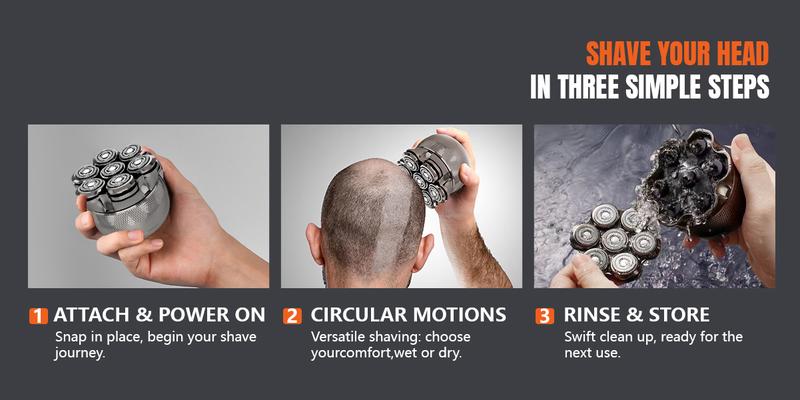 SHAVE YOUR HEAD
IN THREE SIMPLE STEPS

1 ATTACH & POWER ON
Snap in place, begin your shave journey.

2 CIRCULAR MOTIONS
Versatile shaving: choose yourcomfort,wet or dry.

3 RINSE & STORE
Swift clean up, ready for the next use.