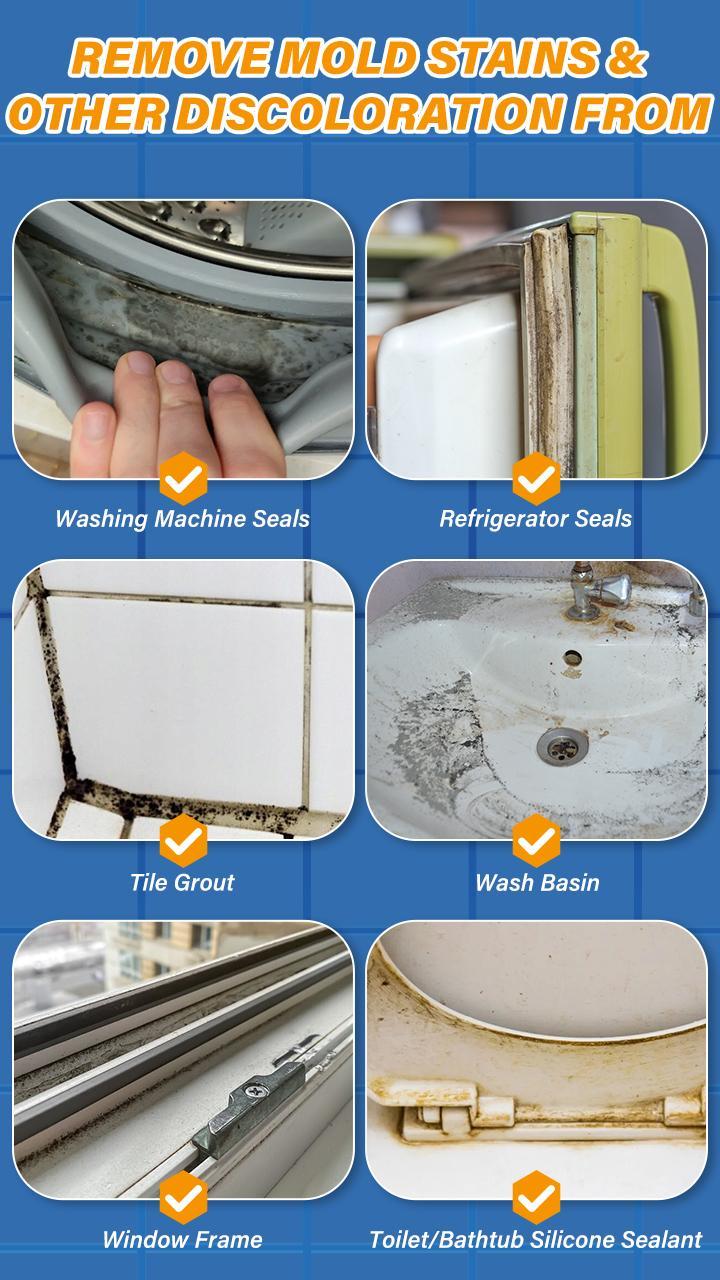 REMOVE MOLD STAINS & OTHER DISCOLORATION FROM

Washing Machine Seals

Refrigerator Seals

Tile Grout

Wash Basin

Window Frame

Toilet/Bathtub Silicone Sealant