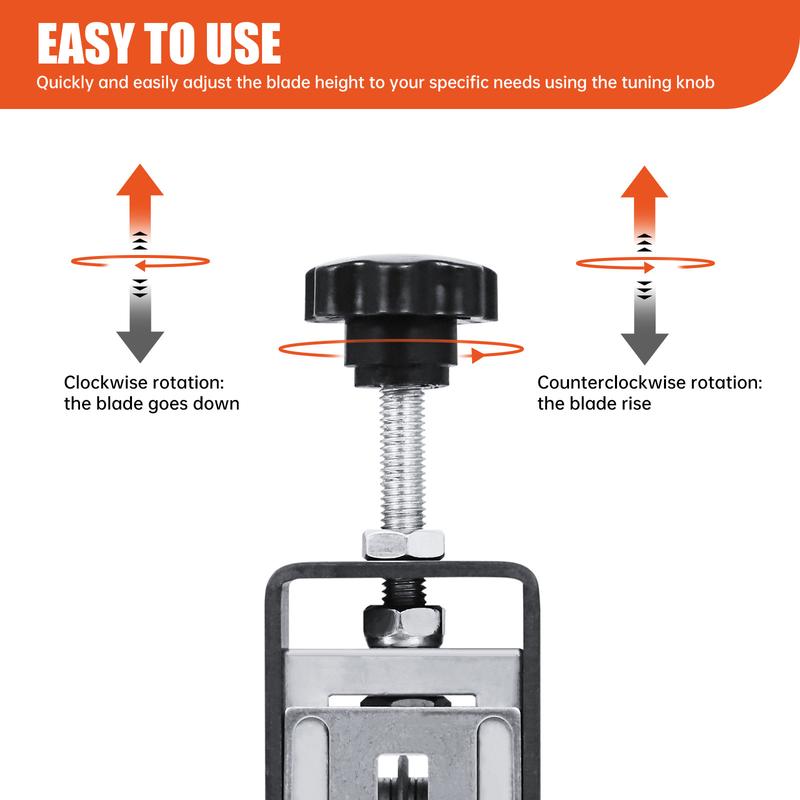 EASY TO USE
Quickly and easily adjust the blade height to your specific needs using the tuning knob

Clockwise rotation: the blade goes down

Counterclockwise rotation: the blade rise