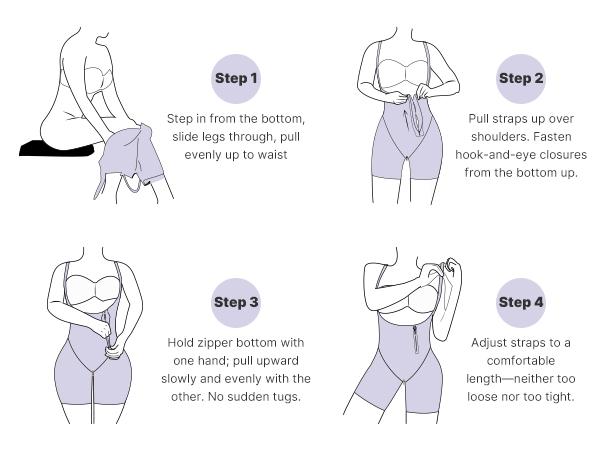 Step 1

Step in from the bottom, slide legs through, pull evenly up to waist

Step 2

Pull straps up over shoulders. Fasten hook-and-eye closures from the bottom up.

Step 3

Hold zipper bottom with one hand; pull upward slowly and evenly with the other. No sudden tugs.

Step 4

Adjust straps to a comfortable length—neither too loose nor too tight.