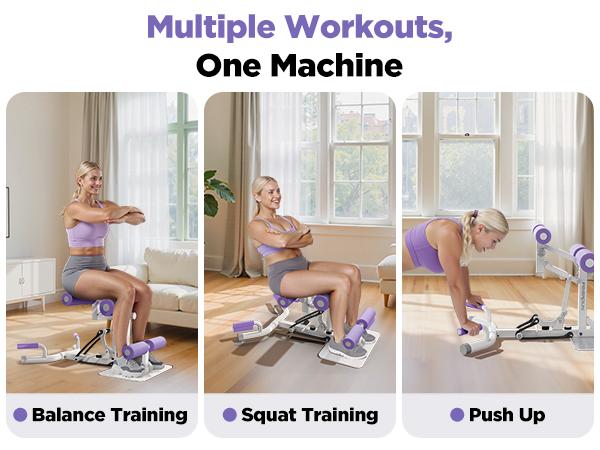 Multiple Workouts,
One Machine

Balance Training

Squat Training

Push Up