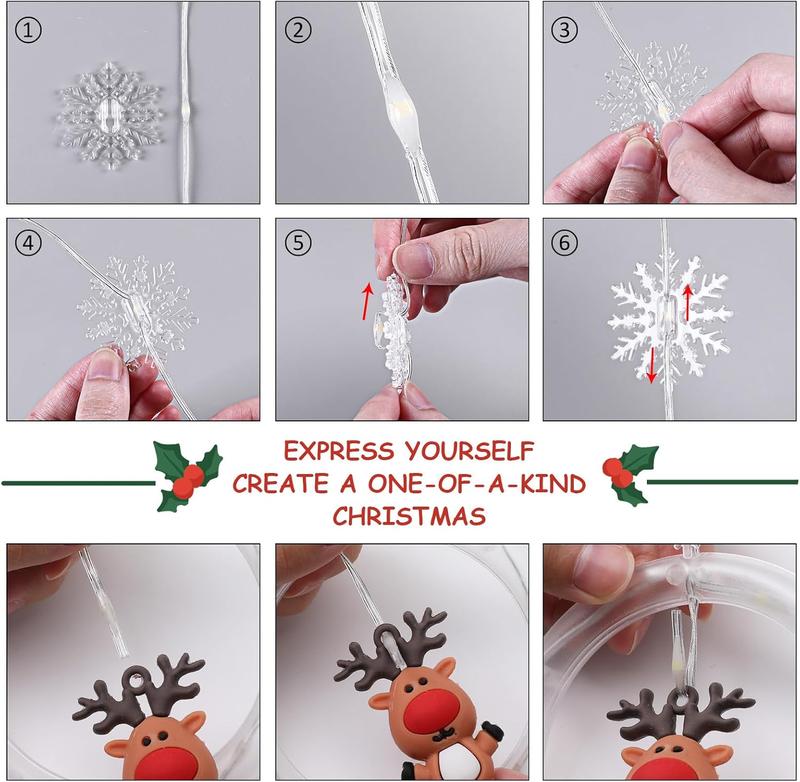 ①

②

③

④

⑤

⑥

EXPRESS YOURSELF
CREATE A ONE-OF-A-KIND
CHRISTMAS