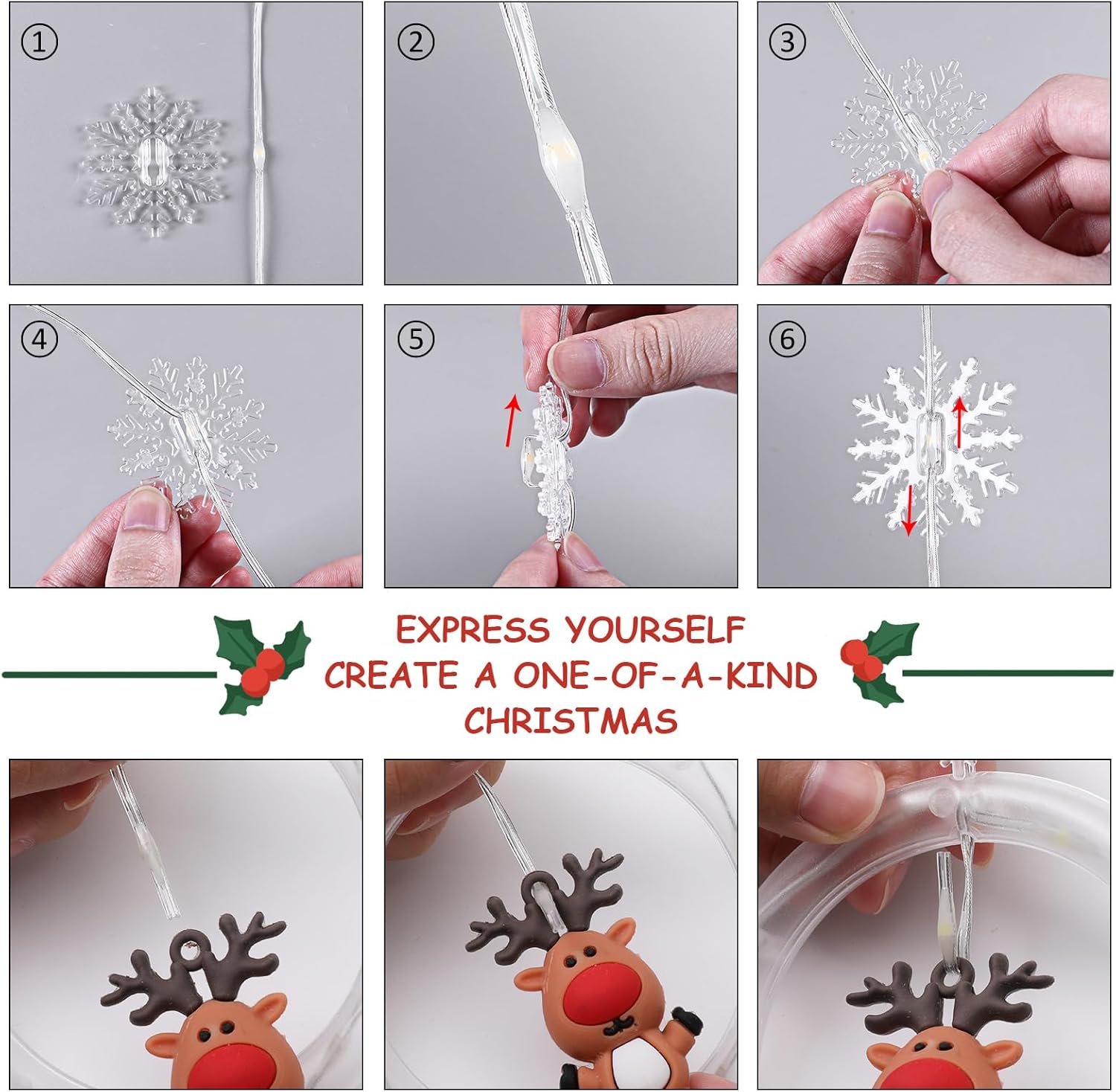 ①

②

③

④

⑤

⑥

EXPRESS YOURSELF
CREATE A ONE-OF-A-KIND
CHRISTMAS