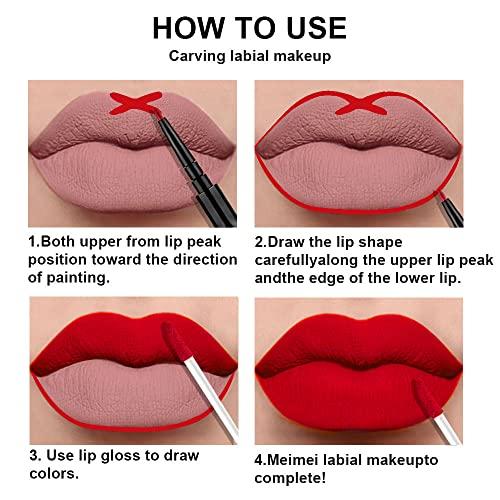 HOW TO USE
Carving labial makeup

1.Both upper from lip peak position toward the direction of painting.

2.Draw the lip shape carefullyalong the upper lip peak andthe edge of the lower lip.

3. Use lip gloss to draw colors.

4.Meimei labial makeupto complete!