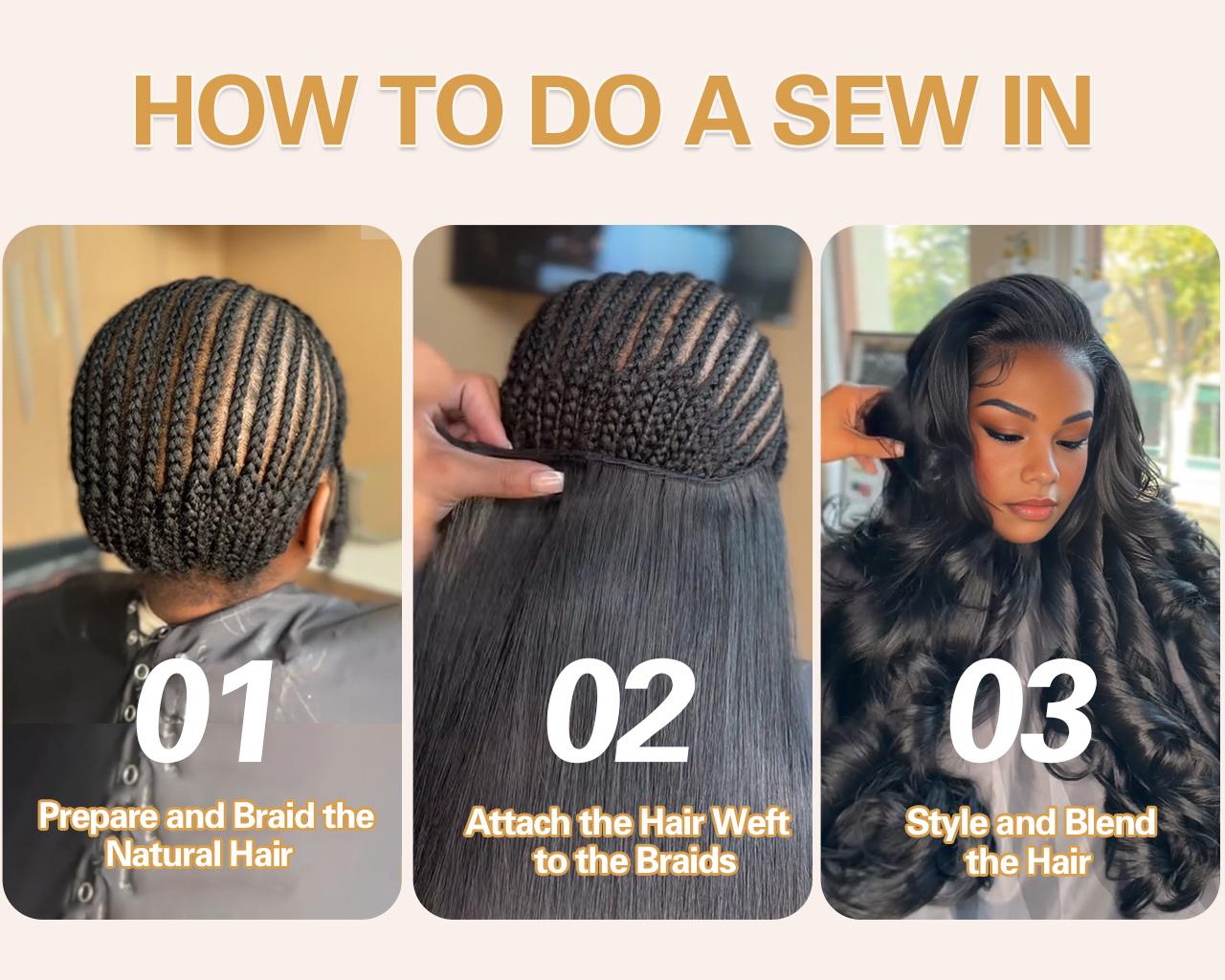 HOW TO DO A SEW IN

01
Prepare and Braid the Natural Hair

02
Attach the Hair Weft to the Braids

03
Style and Blend the Hair