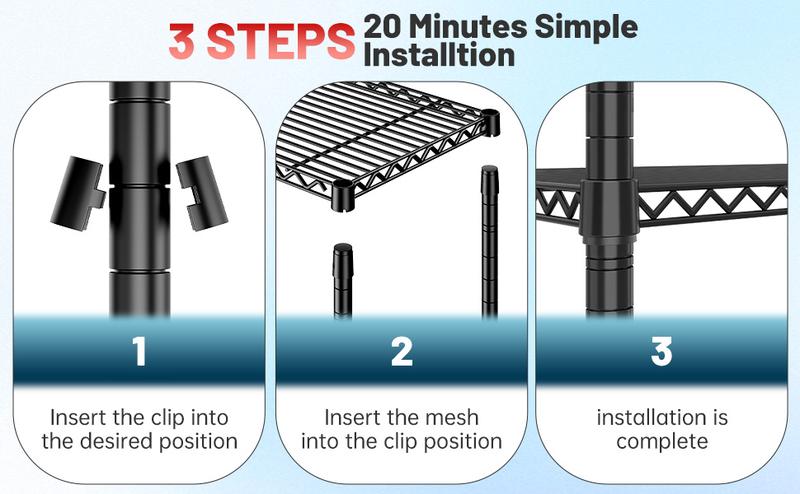 3 STEPS 20 Minutes Simple Installtion

1

Insert the clip into the desired position

2

Insert the mesh into the clip position

3

installation is complete