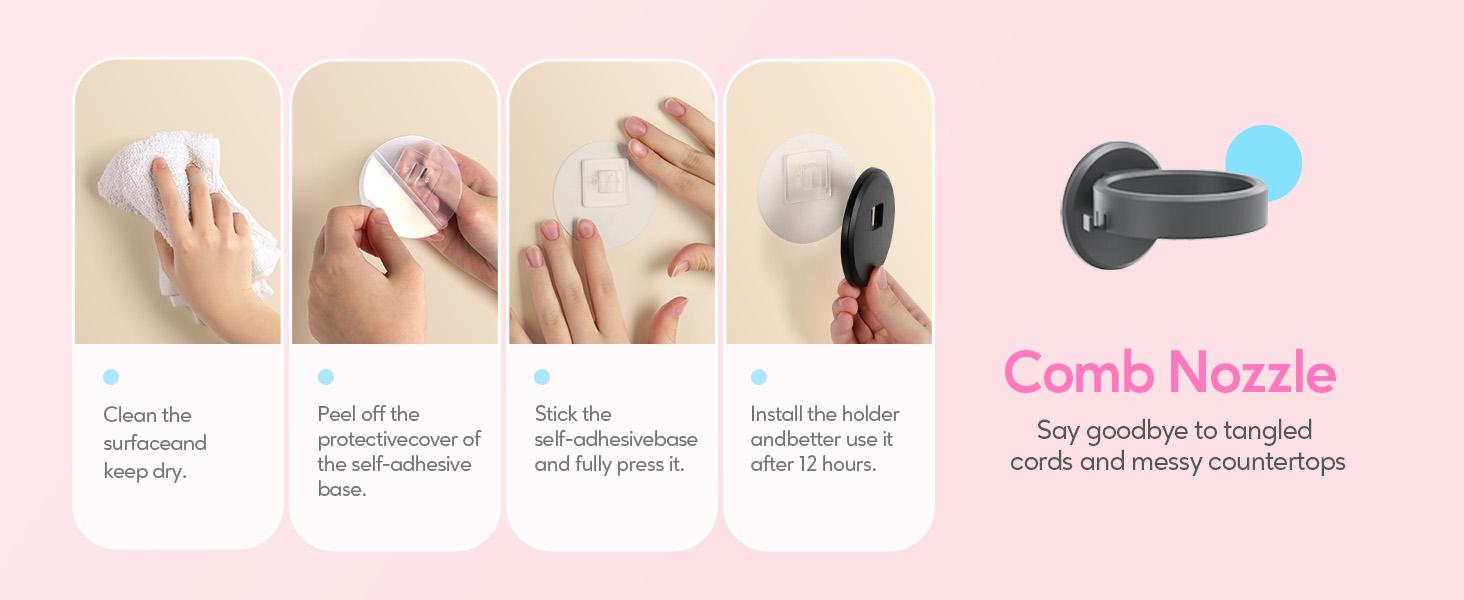 Clean the surfaceand keep dry.

Peel off the protectivecover of the self-adhesive base.

Stick the self-adhesivebase and fully press it.

Install the holder andbetter use it after 12 hours.

Comb Nozzle

Say goodbye to tangled cords and messy countertops