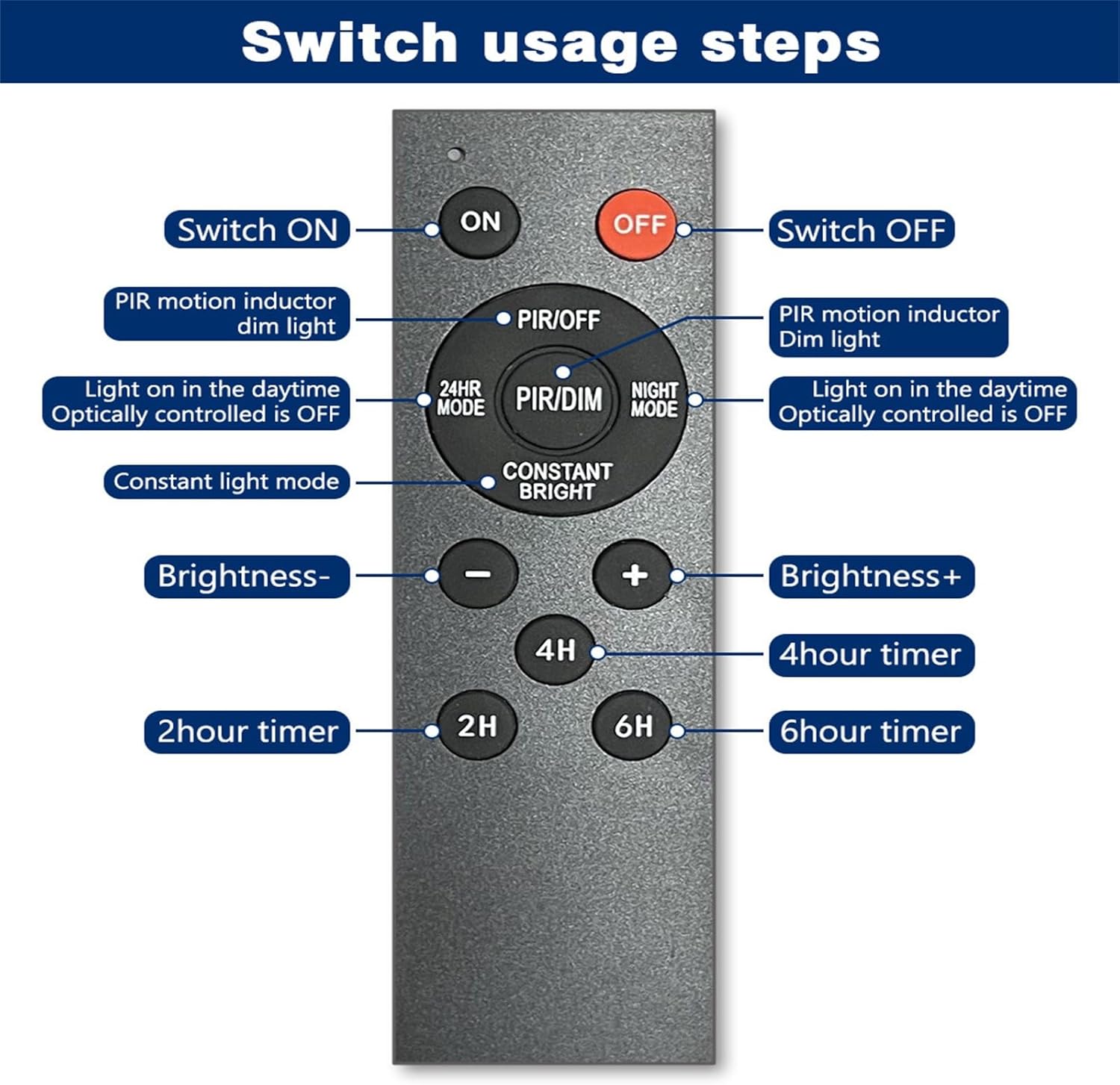 Switch usage steps

Switch ON

ON

OFF

Switch OFF

PIR motion inductor dim light

PIR/OFF

PIR motion inductor Dim light

Light on in the daytime Optically controlled is OFF

24HR MODE

PIR/DIM

NIGHT MODE

Light on in the daytime Optically controlled is OFF

Constant light mode

CONSTANT BRIGHT

Brightness-

−

+

Brightness+

4H

4hour timer

2hour timer

2H

6H

6hour timer