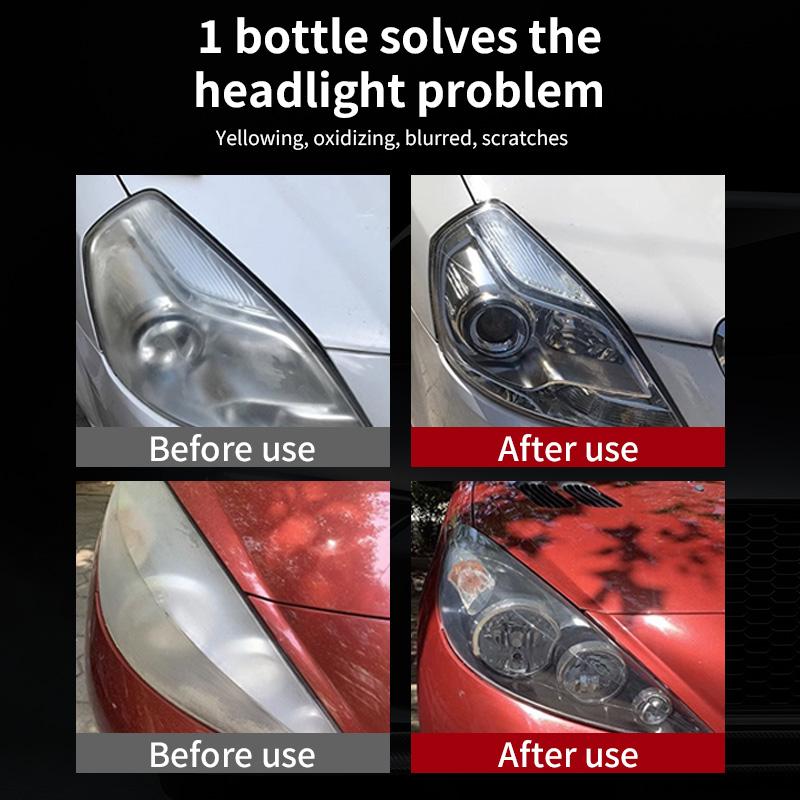 1 bottle solves the headlight problem

Yellowing, oxidizing, blurred, scratches

Before use

After use

Before use

After use