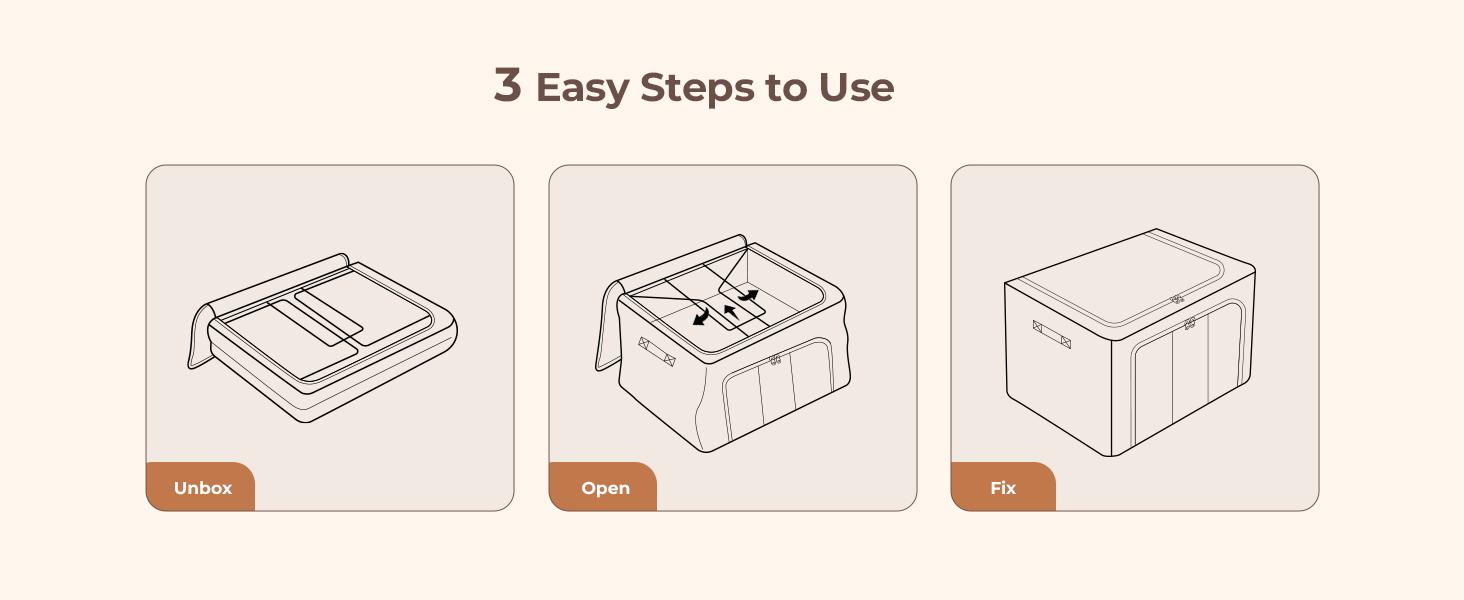 3 Easy Steps to Use

Unbox

Open

Fix