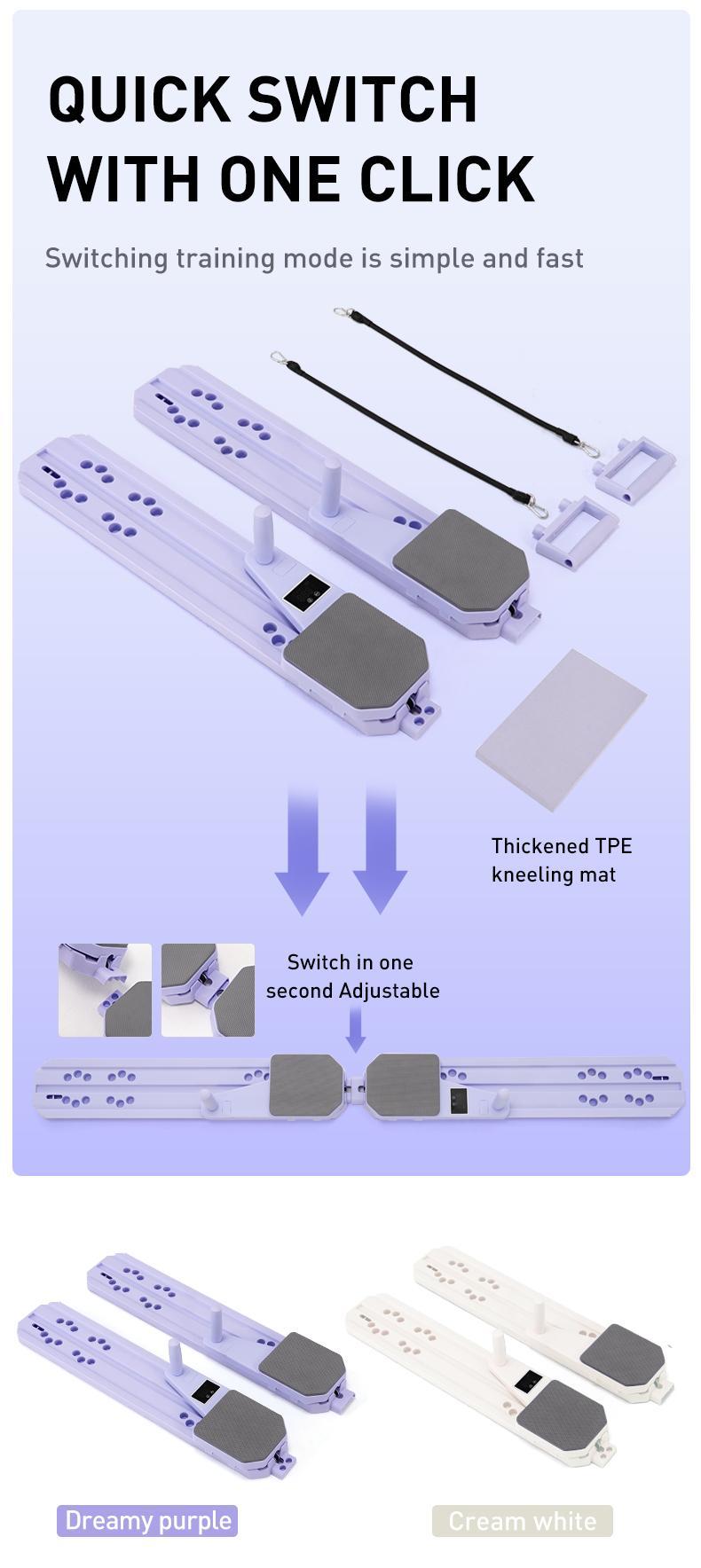 QUICK SWITCH WITH ONE CLICK

Switching training mode is simple and fast

Thickened TPE kneeling mat

Switch in one second Adjustable

Dreamy purple

Cream white