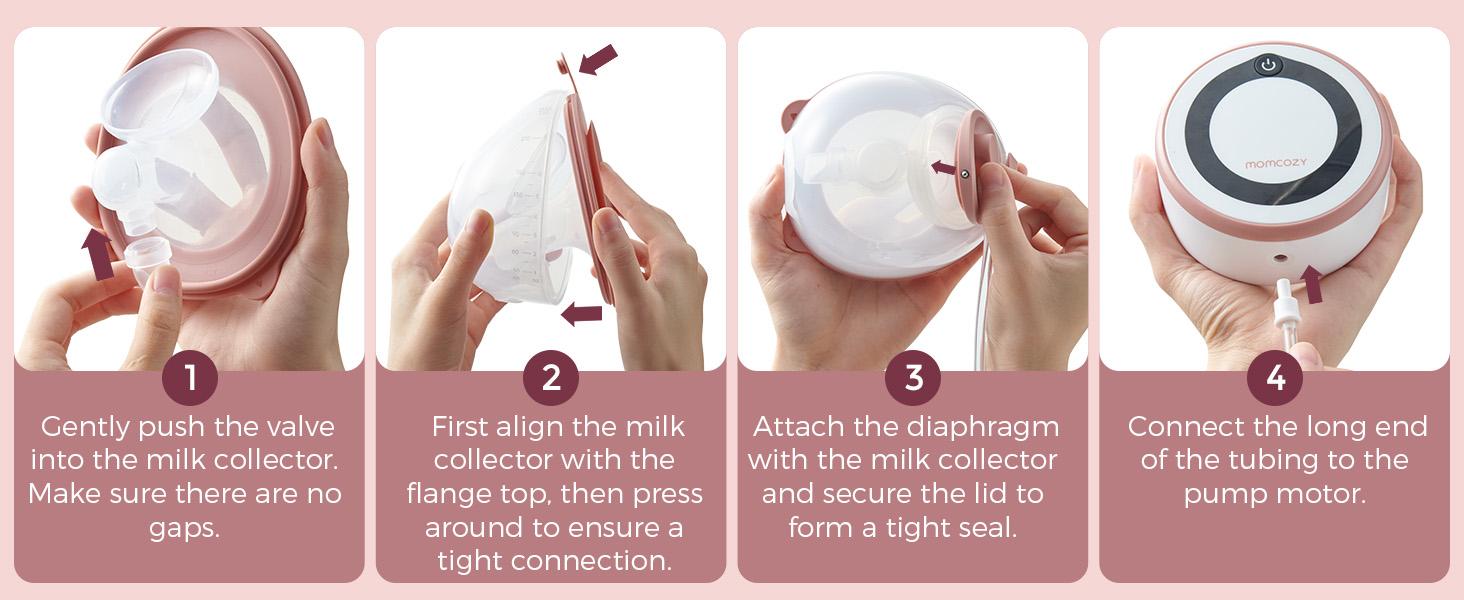 1

Gently push the valve into the milk collector. Make sure there are no gaps.

2

First align the milk collector with the flange top, then press around to ensure a tight connection.

3

Attach the diaphragm with the milk collector and secure the lid to form a tight seal.

momcozy

4

Connect the long end of the tubing to the pump motor.