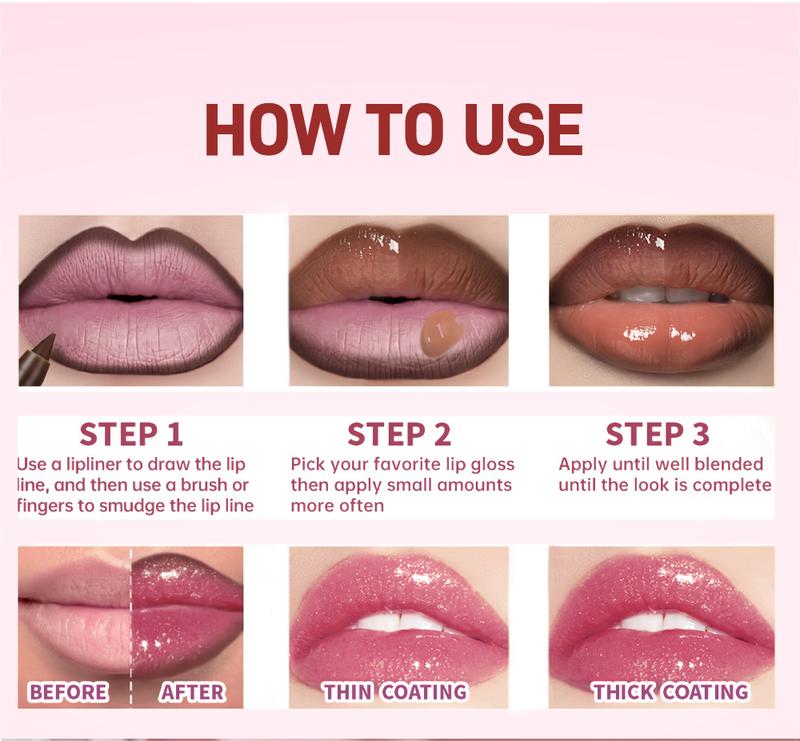 HOW TO USE

STEP 1
Use a lipliner to draw the lip line, and then use a brush or fingers to smudge the lip line

STEP 2
Pick your favorite lip gloss then apply small amounts more often

STEP 3
Apply until well blended until the look is complete

BEFORE AFTER

THIN COATING

THICK COATING