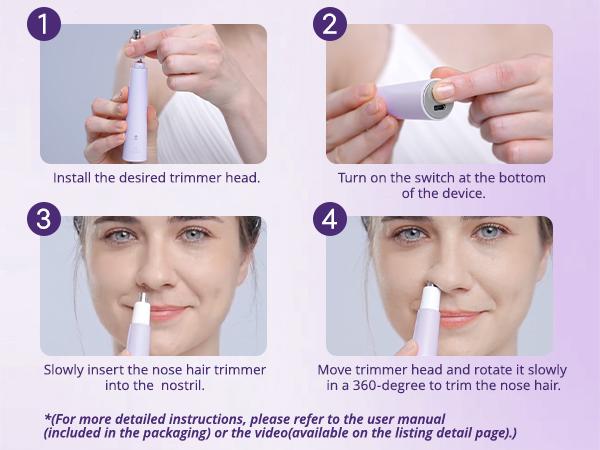 1

Install the desired trimmer head.

2

Turn on the switch at the bottom of the device.

3

Slowly insert the nose hair trimmer into the  nostril.

4

Move trimmer head and rotate it slowly in a 360-degree to trim the nose hair.

*(For more detailed instructions, please refer to the user manual (included in the packaging) or the video(available on the listing detail page).)