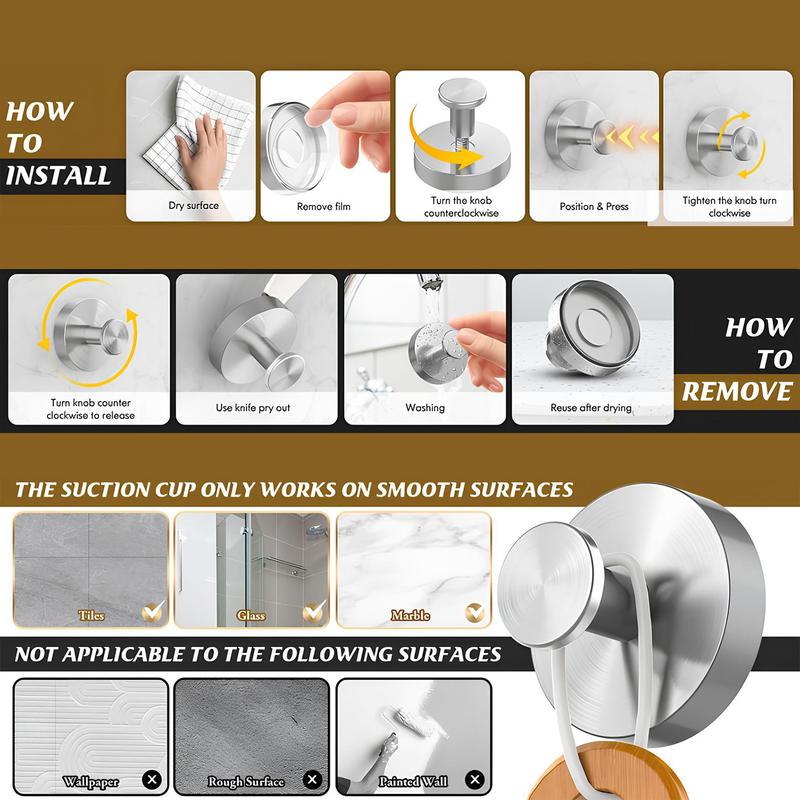 HOW TO INSTALL

Dry surface

Remove film

Turn the knob counterclockwise

Position & Press

Tighten the knob turn clockwise

Turn knob counter clockwise to release

Use knife pry out

Washing

Reuse after drying

HOW TO REMOVE

THE SUCTION CUP ONLY WORKS ON SMOOTH SURFACES

Tiles

Glass

Marble

NOT APPLICABLE TO THE FOLLOWING SURFACES

Wallpaper

Rough Surface

Painted Wall