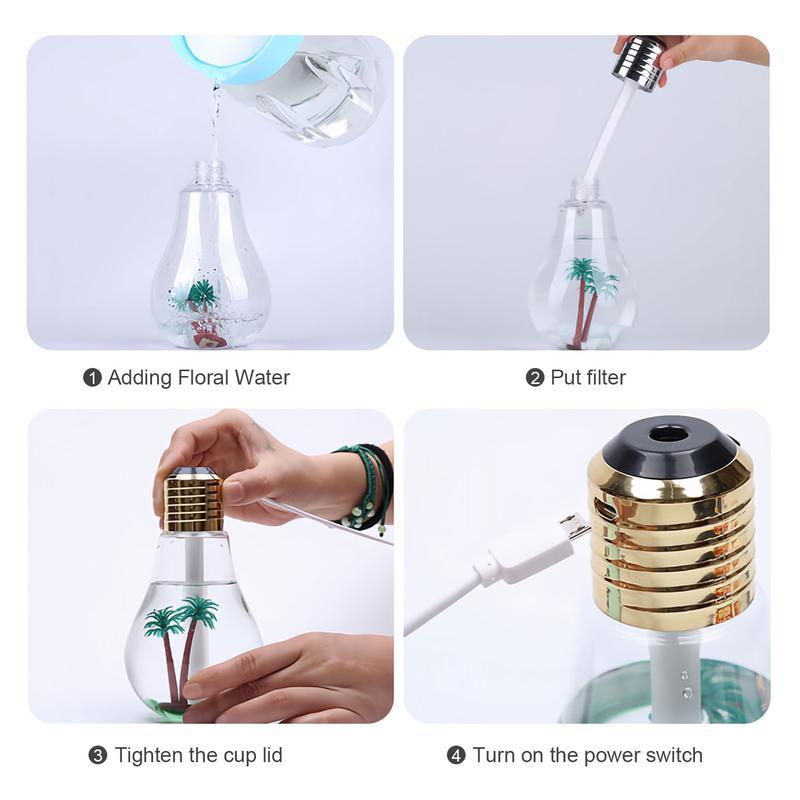 ❶ Adding Floral Water

❷ Put filter

❸ Tighten the cup lid

❹ Turn on the power switch