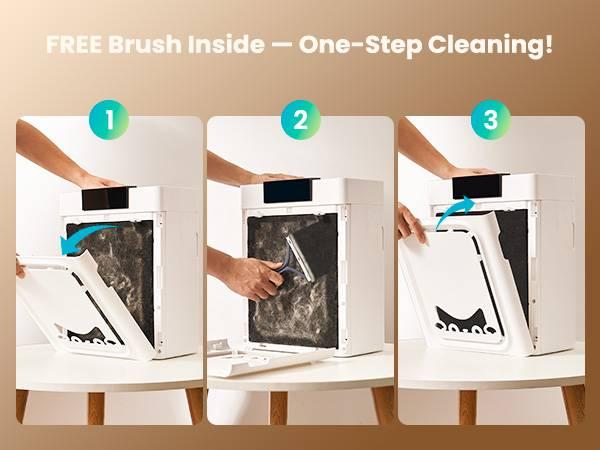 FREE Brush Inside — One-Step Cleaning!

1

2

3