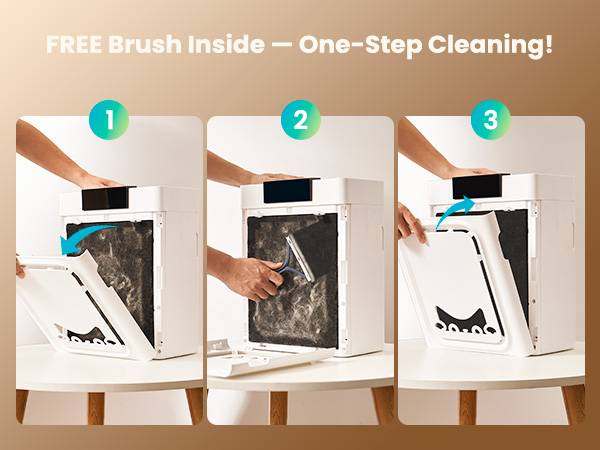 FREE Brush Inside — One-Step Cleaning!

1

2

3