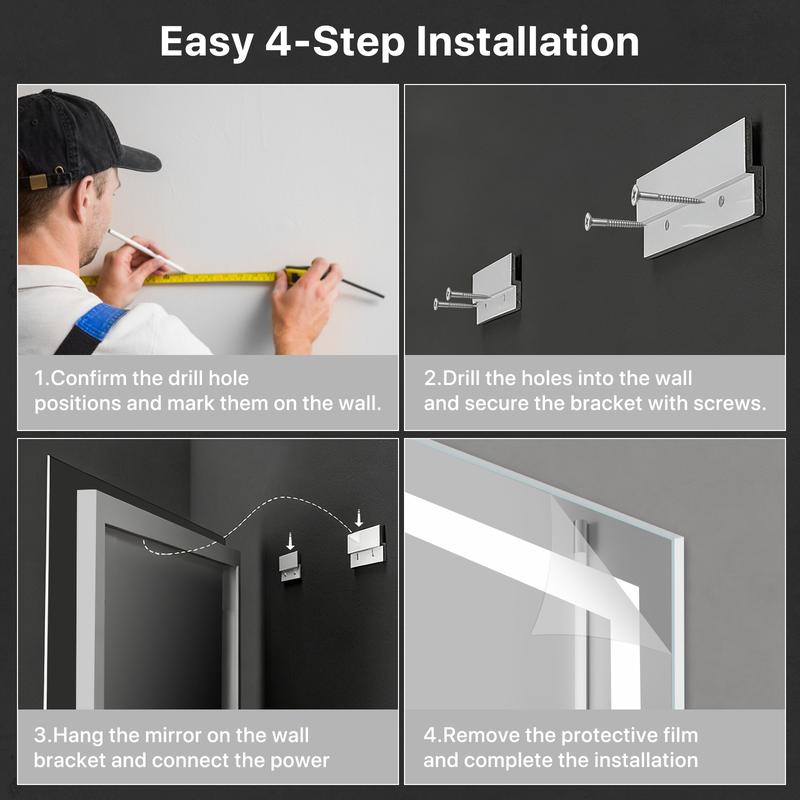 Easy 4-Step Installation

1.Confirm the drill hole positions and mark them on the wall.

2.Drill the holes into the wall and secure the bracket with screws.

3.Hang the mirror on the wall bracket and connect the power

4.Remove the protective film and complete the installation