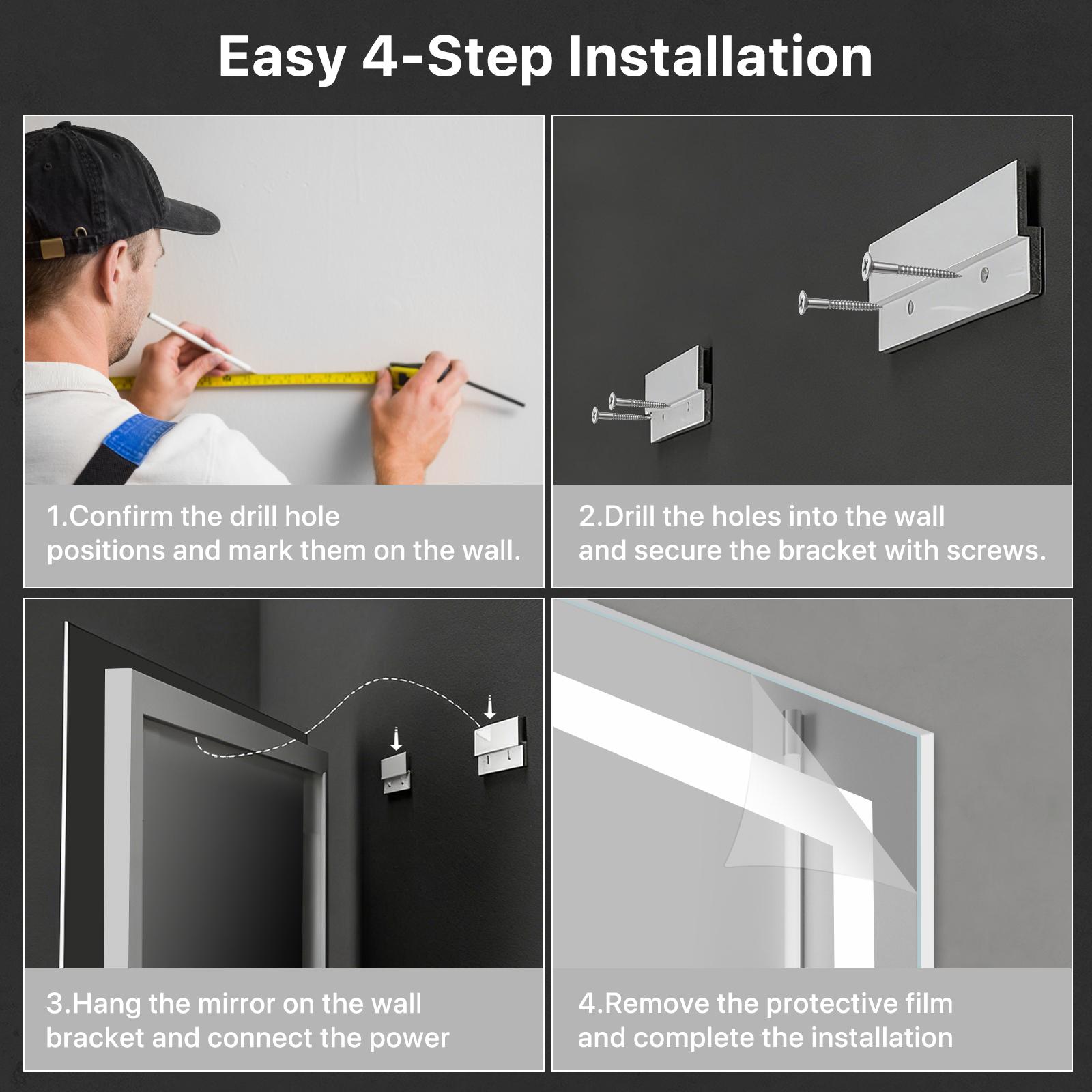 Easy 4-Step Installation

1.Confirm the drill hole positions and mark them on the wall.

2.Drill the holes into the wall and secure the bracket with screws.

3.Hang the mirror on the wall bracket and connect the power

4.Remove the protective film and complete the installation