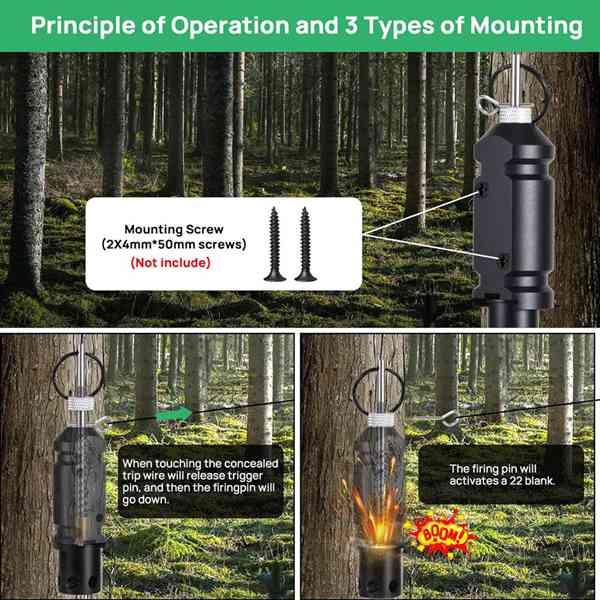 Principle of Operation and 3 Types of Mounting

Mounting Screw (2X4mm*50mm screws)
(Not include)

When touching the concealed trip wire will release trigger pin, and then the firingpin will go down.

The firing pin will activates a 22 blank.

BOOM!