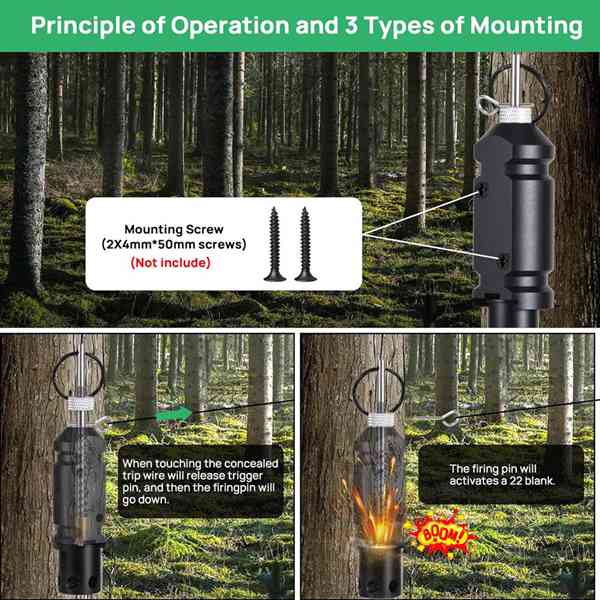 Principle of Operation and 3 Types of Mounting

Mounting Screw
(2X4mm*50mm screws)
(Not include)

When touching the concealed trip wire will release trigger pin, and then the firingpin will go down.

The firing pin will activates a 22 blank.

BOOM!