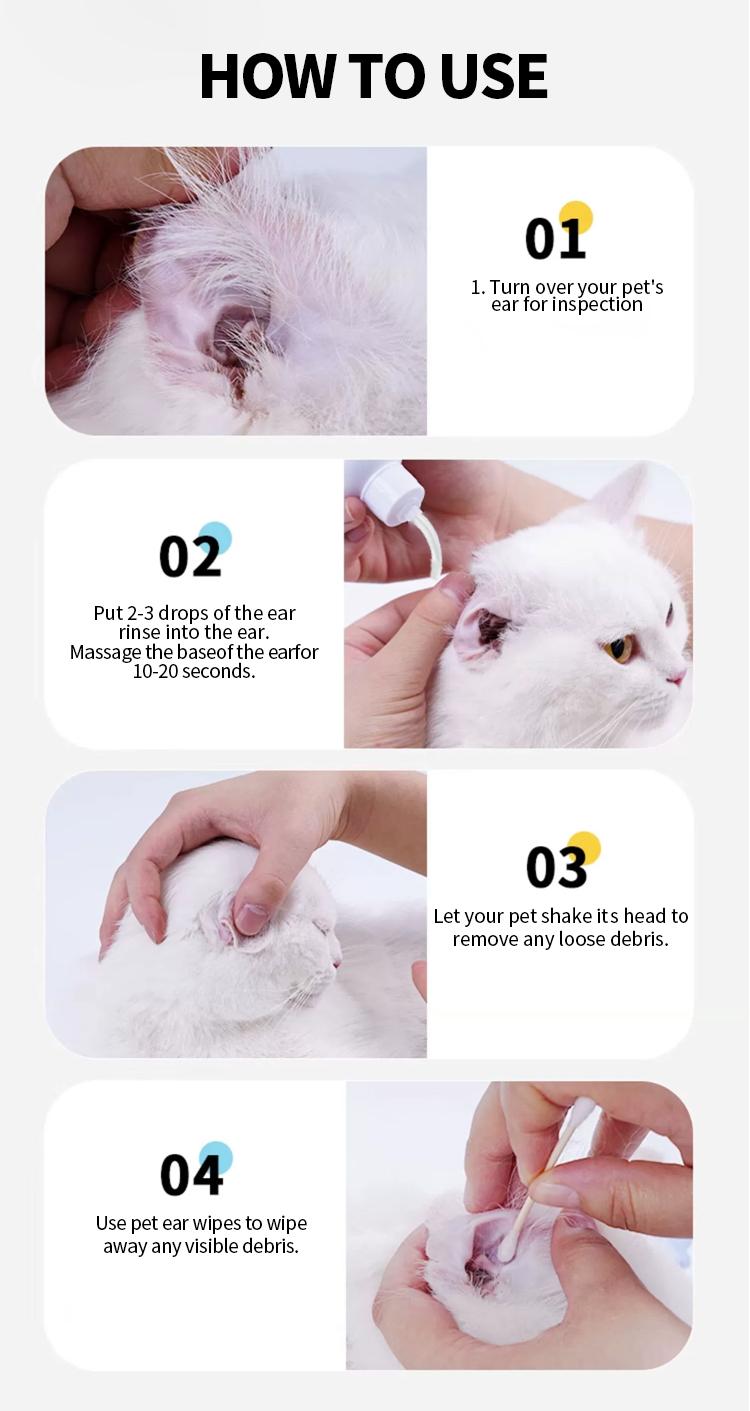 HOW TO USE

01

1. Turn over your pet's ear for inspection

02

Put 2-3 drops of the ear rinse into the ear. Massage the baseof the earfor 10-20 seconds.

03

Let your pet shake its head to remove any loose debris.

04

Use pet ear wipes to wipe away any visible debris.