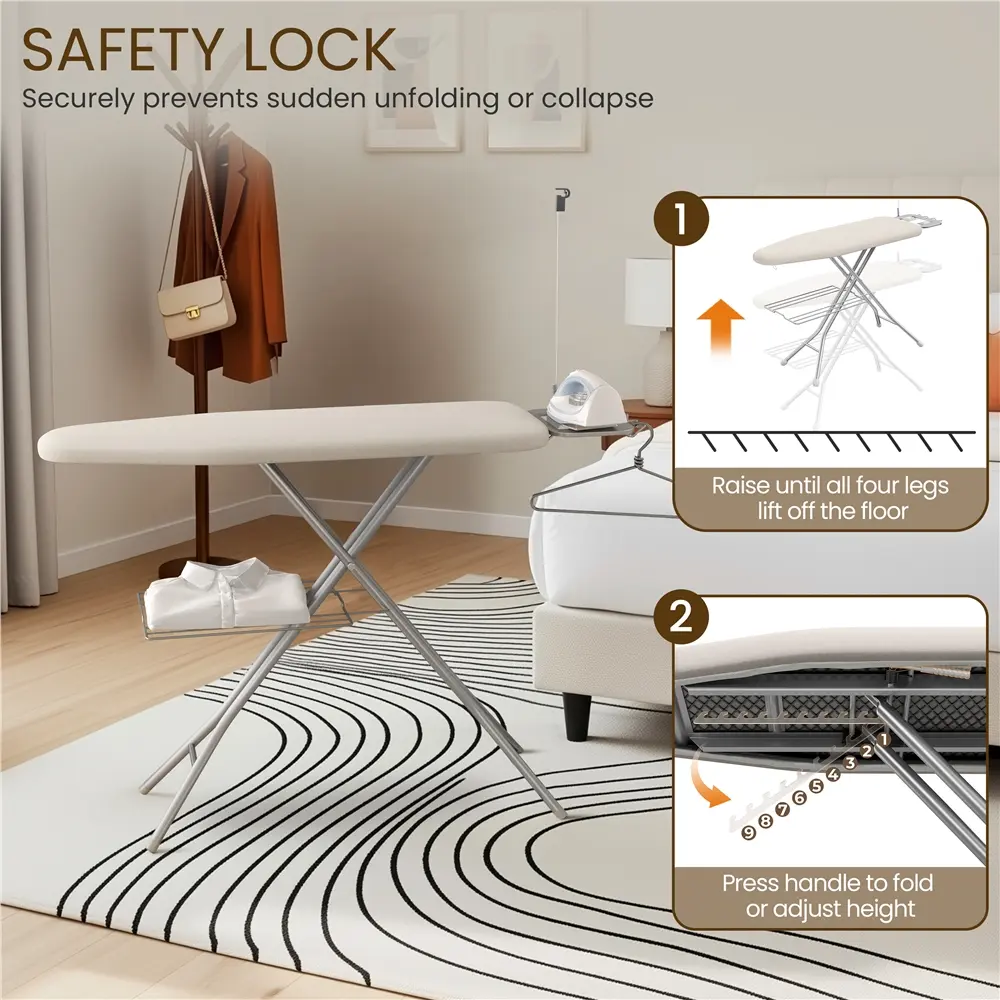 SAFETY LOCK
Securely prevents sudden unfolding or collapse

1
Raise until all four legs lift off the floor

2
1 2 3 4 5 6 7 8 9
Press handle to fold or adjust height