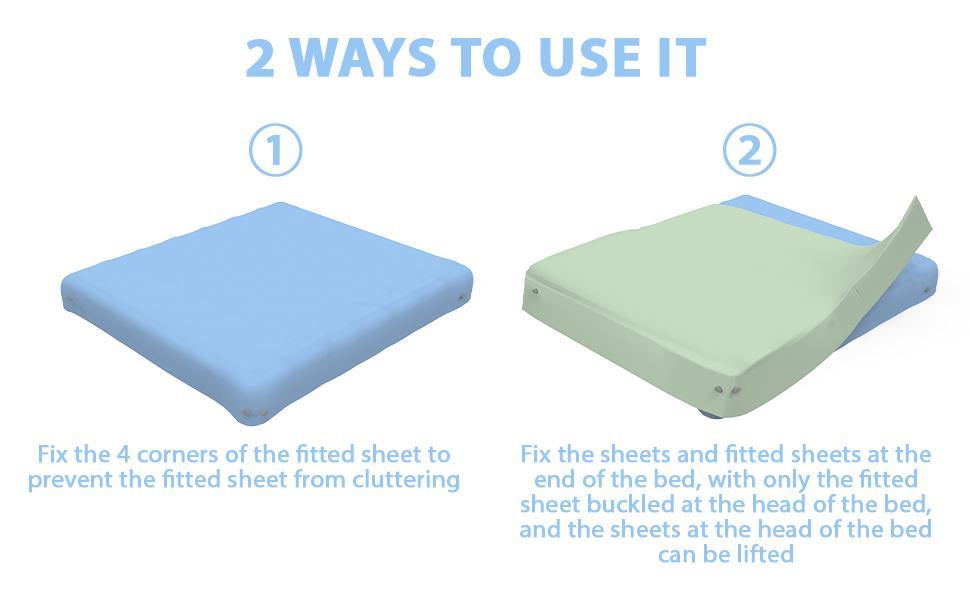 2 WAYS TO USE IT

①

Fix the 4 corners of the fitted sheet to prevent the fitted sheet from cluttering

②

Fix the sheets and fitted sheets at the end of the bed, with only the fitted sheet buckled at the head of the bed, and the sheets at the head of the bed can be lifted