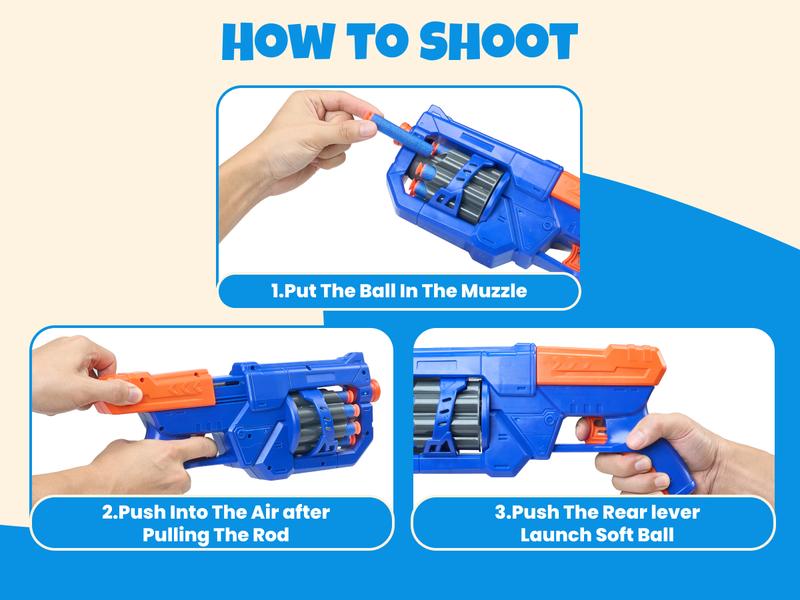 HOW TO SHOOT

1.Put The Ball In The Muzzle

2.Push Into The Air after Pulling The Rod

3.Push The Rear lever Launch Soft Ball