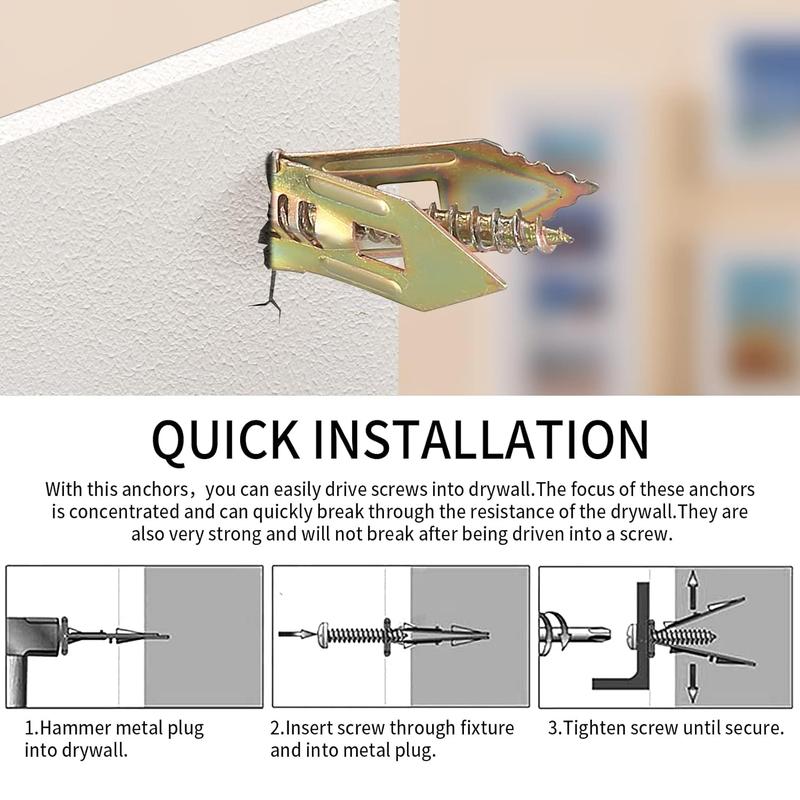 QUICK INSTALLATION

With this anchors，you can easily drive screws into drywall.The focus of these anchors is concentrated and can quickly break through the resistance of the drywall.They are also very strong and will not break after being driven into a screw.

1.Hammer metal plug into drywall.

2.Insert screw through fixture and into metal plug.

3.Tighten screw until secure.