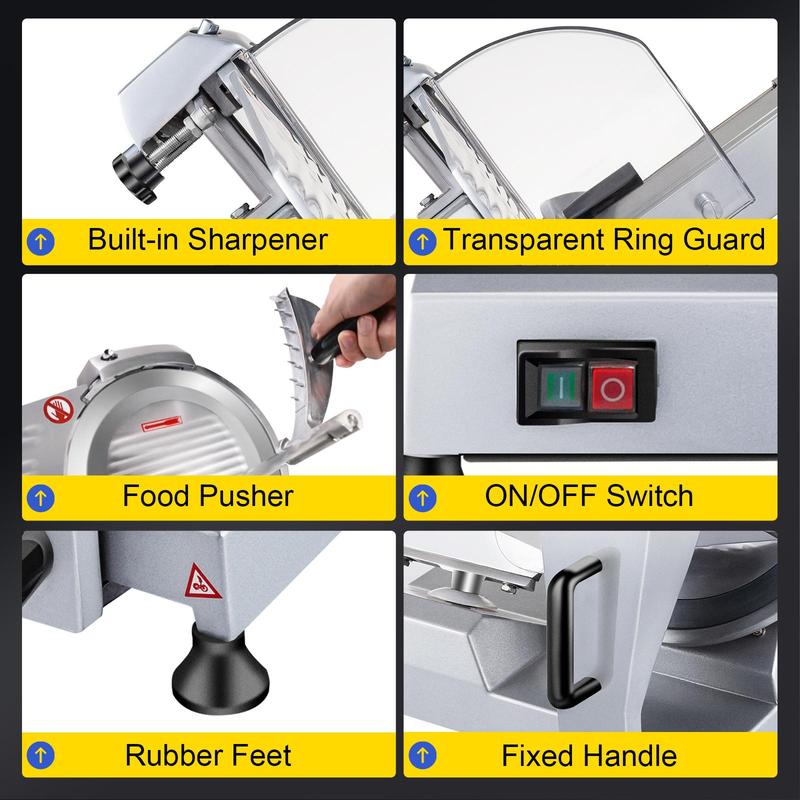 Built-in Sharpener

Transparent Ring Guard

Food Pusher

I O

ON/OFF Switch

Rubber Feet

Fixed Handle