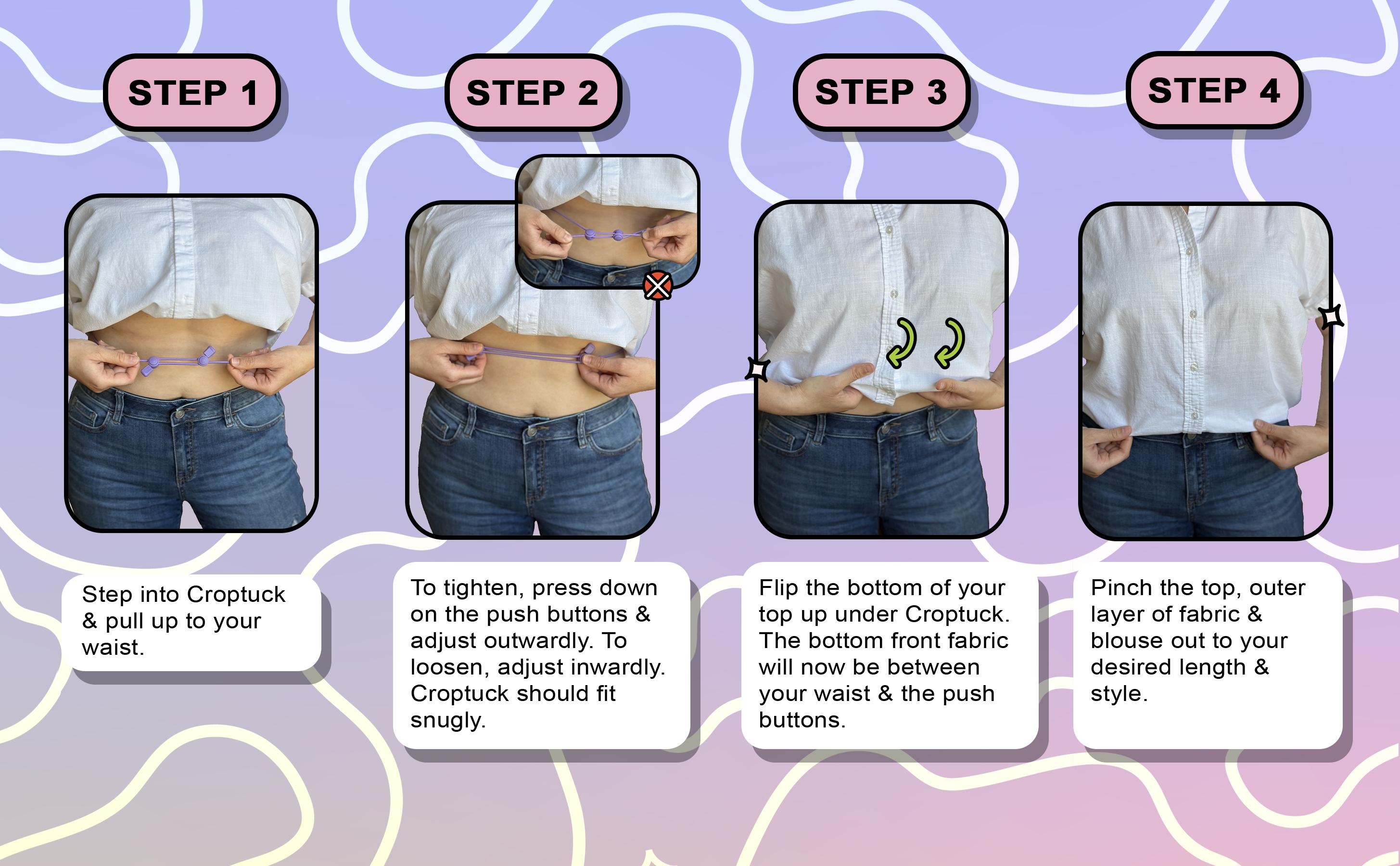 STEP 1

Step into Croptuck & pull up to your waist.

STEP 2

To tighten, press down on the push buttons & adjust outwardly. To loosen, adjust inwardly. Croptuck should fit snugly.

STEP 3

Flip the bottom of your top up under Croptuck. The bottom front fabric will now be between your waist & the push buttons.

STEP 4

Pinch the top, outer layer of fabric & blouse out to your desired length & style.