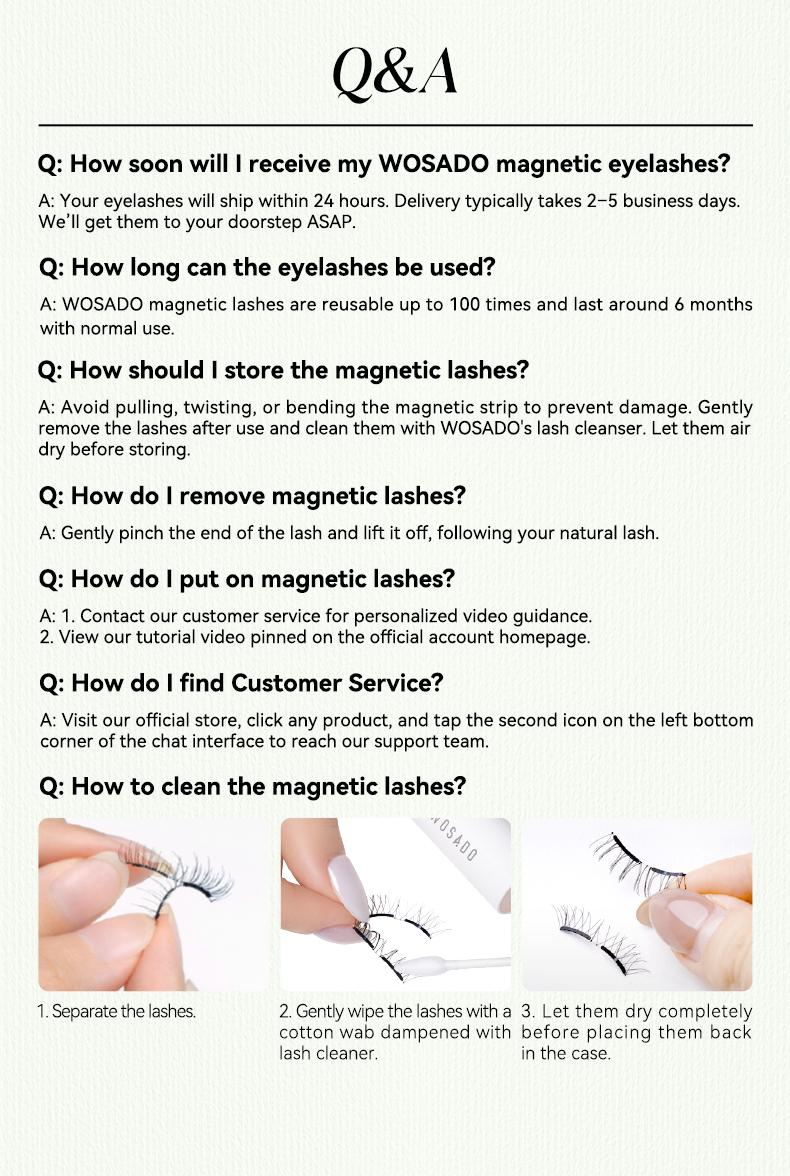 Q&A

Q: How soon will I receive my WOSADO magnetic eyelashes?

A: Your eyelashes will ship within 24 hours. Delivery typically takes 2–5 business days. We'll get them to your doorstep ASAP.

Q: How long can the eyelashes be used?

A: WOSADO magnetic lashes are reusable up to 100 times and last around 6 months with normal use.

Q: How should I store the magnetic lashes?

A: Avoid pulling, twisting, or bending the magnetic strip to prevent damage. Gently remove the lashes after use and clean them with WOSADO's lash cleanser. Let them air dry before storing.

Q: How do I remove magnetic lashes?

A: Gently pinch the end of the lash and lift it off, following your natural lash.

Q: How do I put on magnetic lashes?

A: 1. Contact our customer service for personalized video guidance.
2. View our tutorial video pinned on the official account homepage.

Q: How do I find Customer Service?

A: Visit our official store, click any product, and tap the second icon on the left bottom corner of the chat interface to reach our support team.

Q: How to clean the magnetic lashes?

WOSADO

1. Separate the lashes.

2. Gently wipe the lashes with a cotton wab dampened with lash cleaner.

3. Let them dry completely before placing them back in the case.