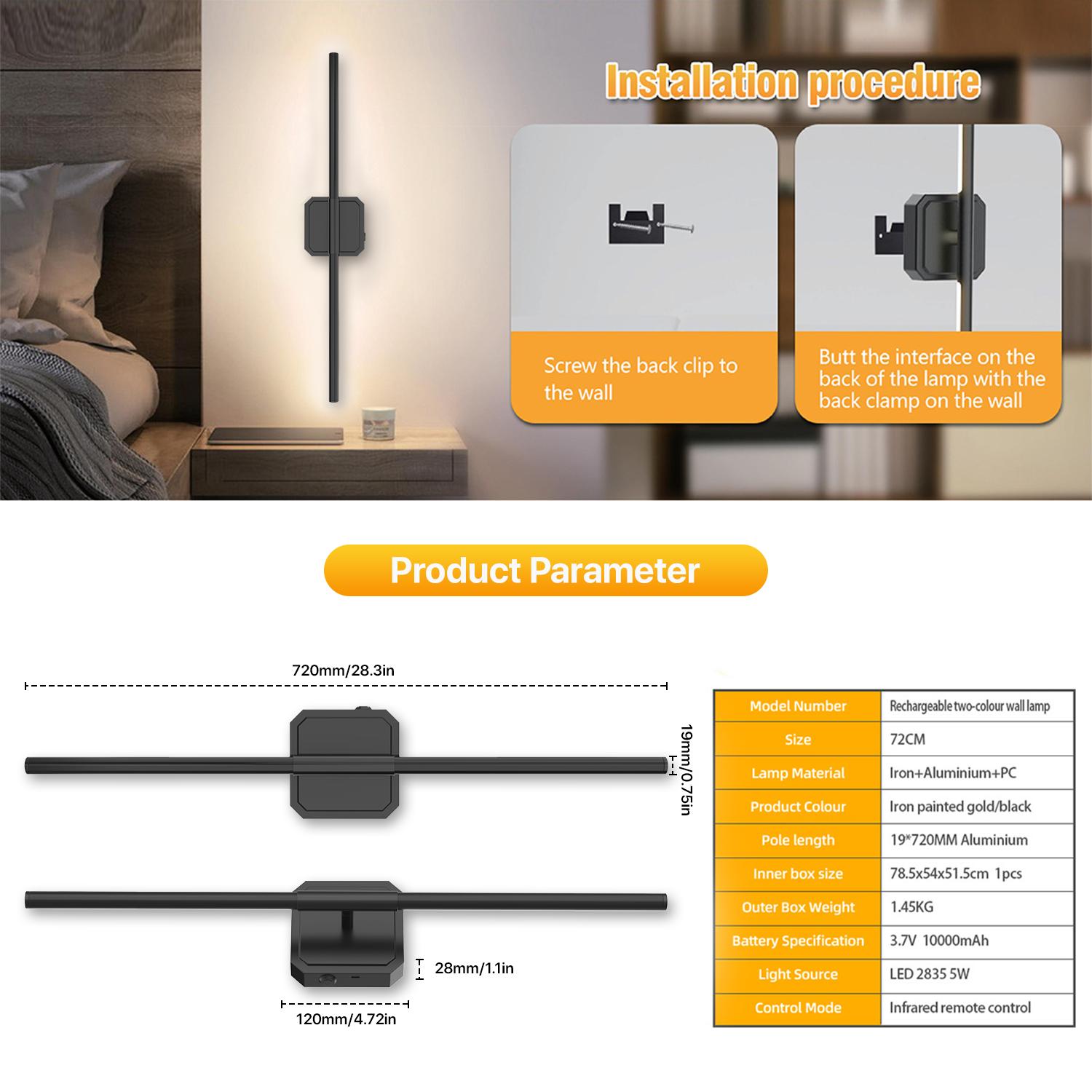 Installation procedure

Screw the back clip to the wall

Butt the interface on the back of the lamp with the back clamp on the wall

Product Parameter

720mm/28.3in

19mm/0.75in

28mm/1.1in

120mm/4.72in

| Model Number | Rechargeable two-colour wall lamp |
|---|---|
| Size | 72CM |
| Lamp Material | Iron+Aluminium+PC |
| Product Colour | Iron painted gold/black |
| Pole length | 19*720MM Aluminium |
| Inner box size | 78.5x54x51.5cm 1pcs |
| Outer Box Weight | 1.45KG |
| Battery Specification | 3.7V 10000mAh |
| Light Source | LED 2835 5W |
| Control Mode | Infrared remote control |