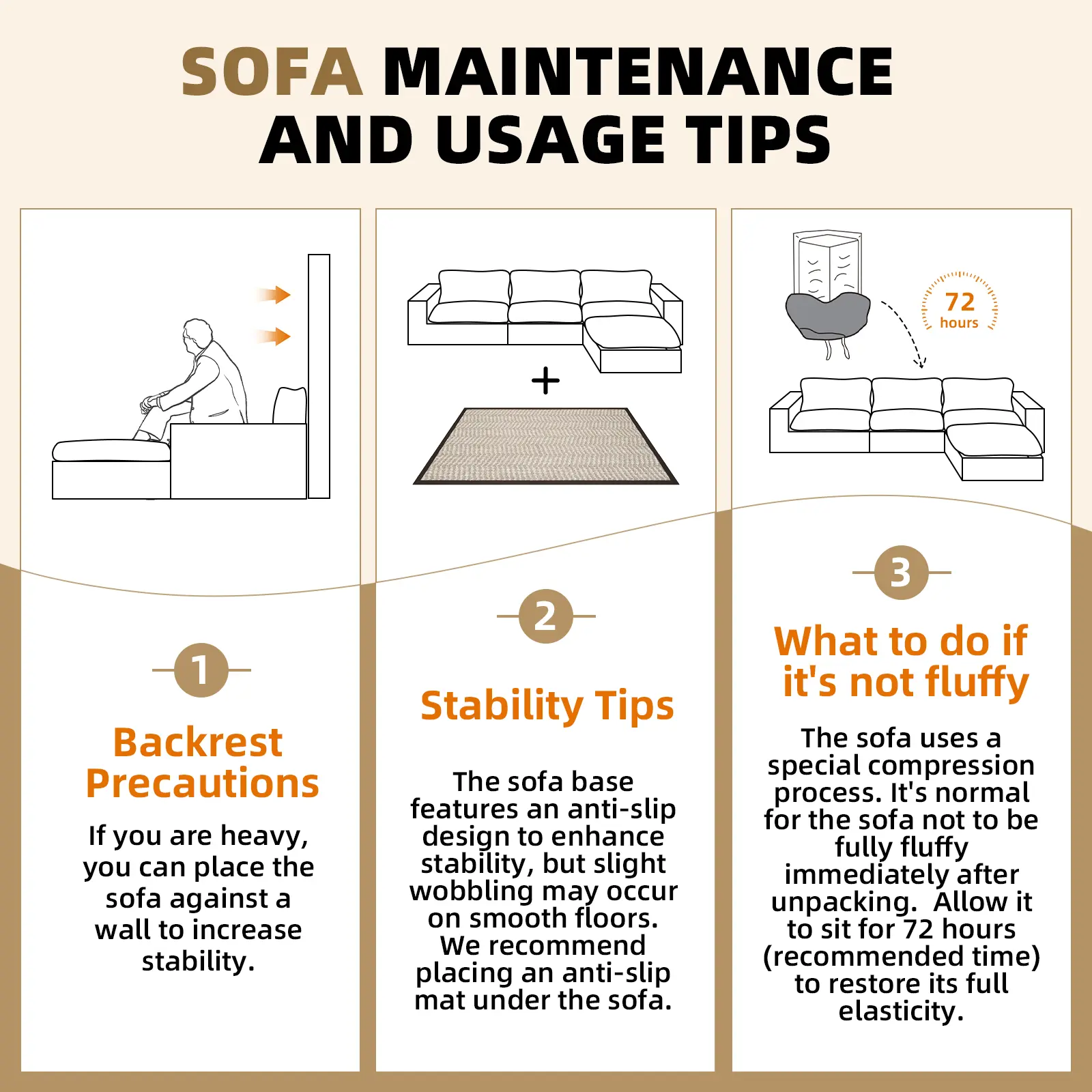 SOFA MAINTENANCE AND USAGE TIPS

1

Backrest Precautions

If you are heavy, you can place the sofa against a wall to increase stability.

+

2

Stability Tips

The sofa base features an anti-slip design to enhance stability, but slight wobbling may occur on smooth floors. We recommend placing an anti-slip mat under the sofa.

72 hours

3

What to do if it's not fluffy

The sofa uses a special compression process. It's normal for the sofa not to be fully fluffy immediately after unpacking. Allow it to sit for 72 hours (recommended time) to restore its full elasticity.