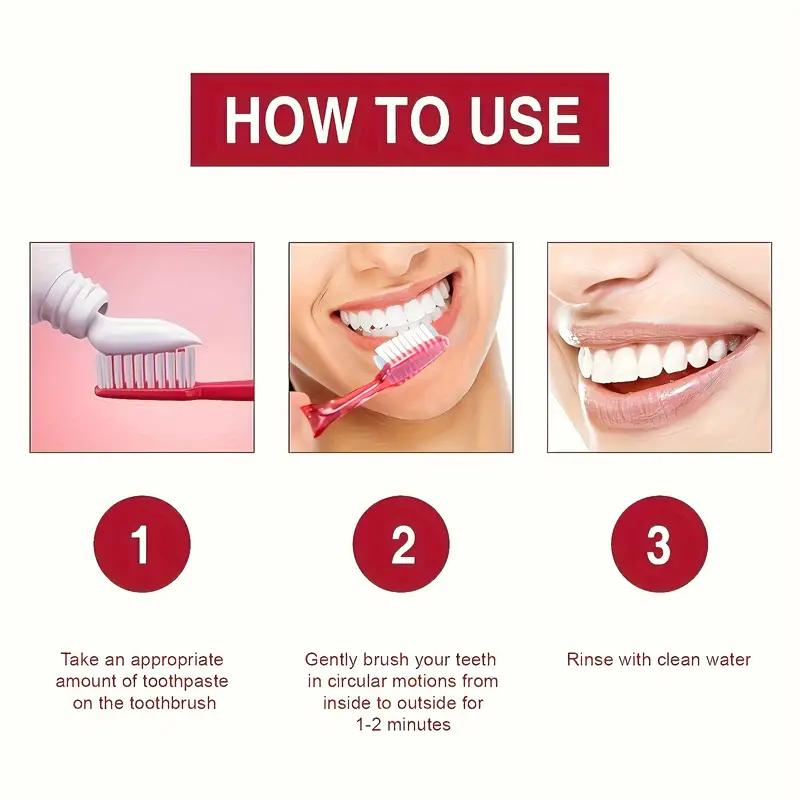 HOW TO USE

1

Take an appropriate amount of toothpaste on the toothbrush

2

Gently brush your teeth in circular motions from inside to outside for 1-2 minutes

3

Rinse with clean water