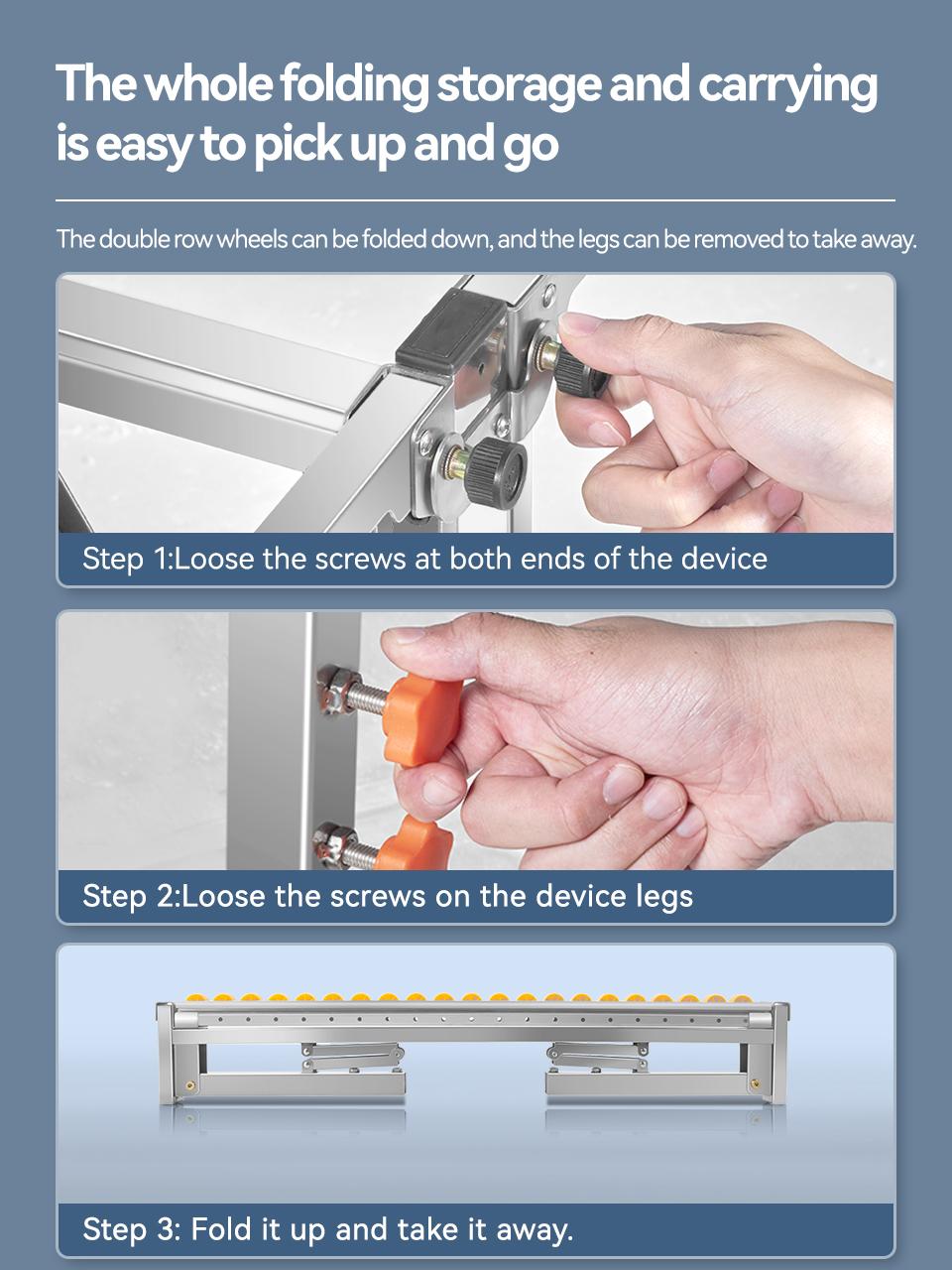 The whole folding storage and carrying is easy to pick up and go

The double row wheels can be folded down, and the legs can be removed to take away.

Step 1:Loose the screws at both ends of the device

Step 2:Loose the screws on the device legs

Step 3: Fold it up and take it away.