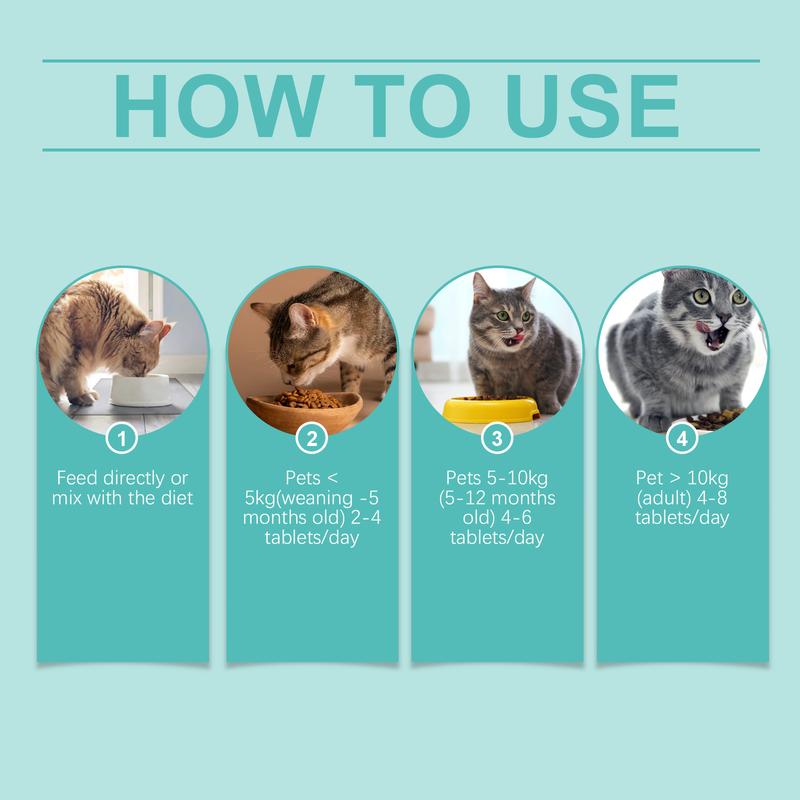 HOW TO USE

1
Feed directly or mix with the diet

2
Pets < 5kg(weaning -5 months old) 2-4 tablets/day

3
Pets 5-10kg (5-12 months old) 4-6 tablets/day

4
Pet > 10kg (adult) 4-8 tablets/day