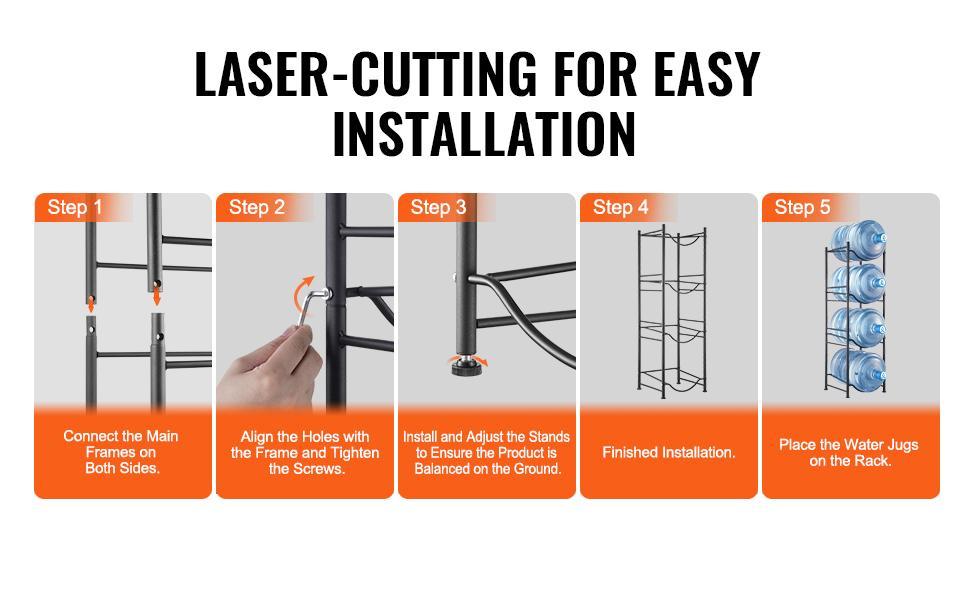 LASER-CUTTING FOR EASY INSTALLATION

Step 1
Connect the Main Frames on Both Sides.

Step 2
Align the Holes with the Frame and Tighten the Screws.

Step 3
Install and Adjust the Stands to Ensure the Product is Balanced on the Ground.

Step 4
Finished Installation.

Step 5
Place the Water Jugs on the Rack.