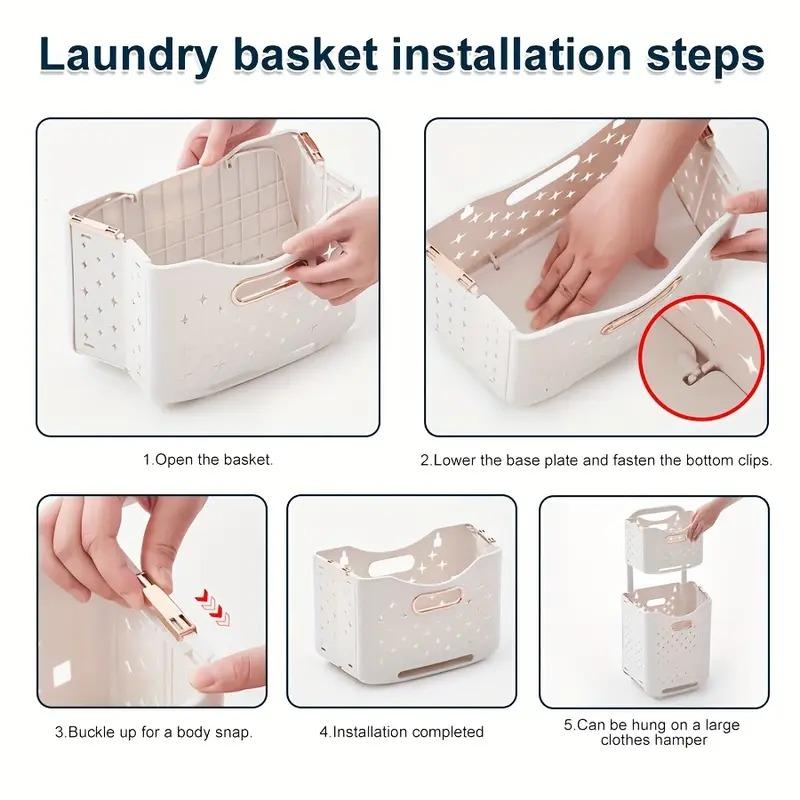 Laundry basket installation steps

1.Open the basket.

2.Lower the base plate and fasten the bottom clips.

3.Buckle up for a body snap.

4.Installation completed

5.Can be hung on a large clothes hamper