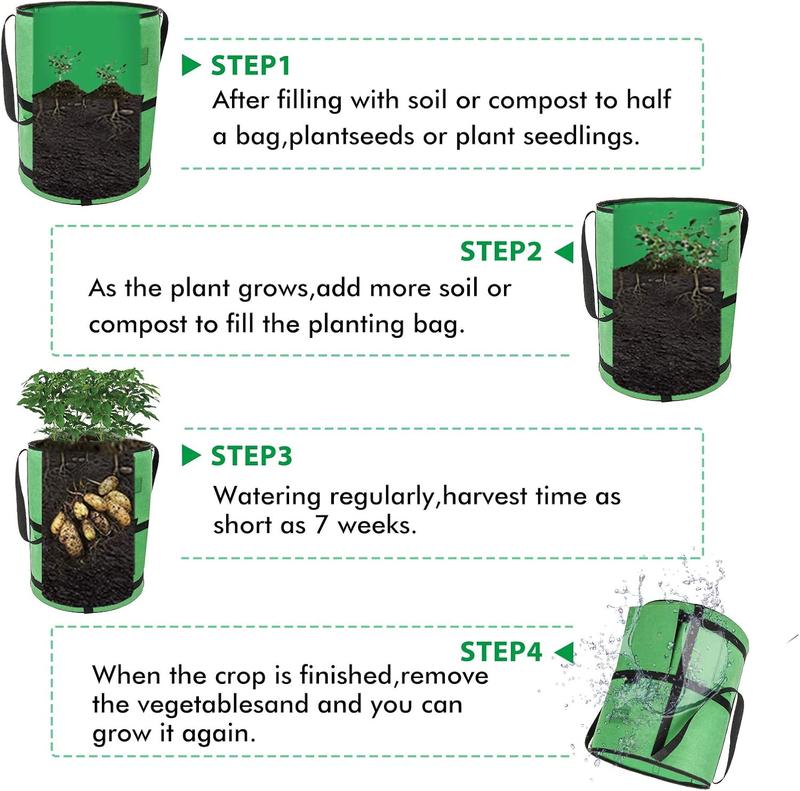 STEP1
After filling with soil or compost to half a bag,plantseeds or plant seedlings.

STEP2
As the plant grows,add more soil or compost to fill the planting bag.

STEP3
Watering regularly,harvest time as short as 7 weeks.

STEP4
When the crop is finished,remove the vegetablesand and you can grow it again.