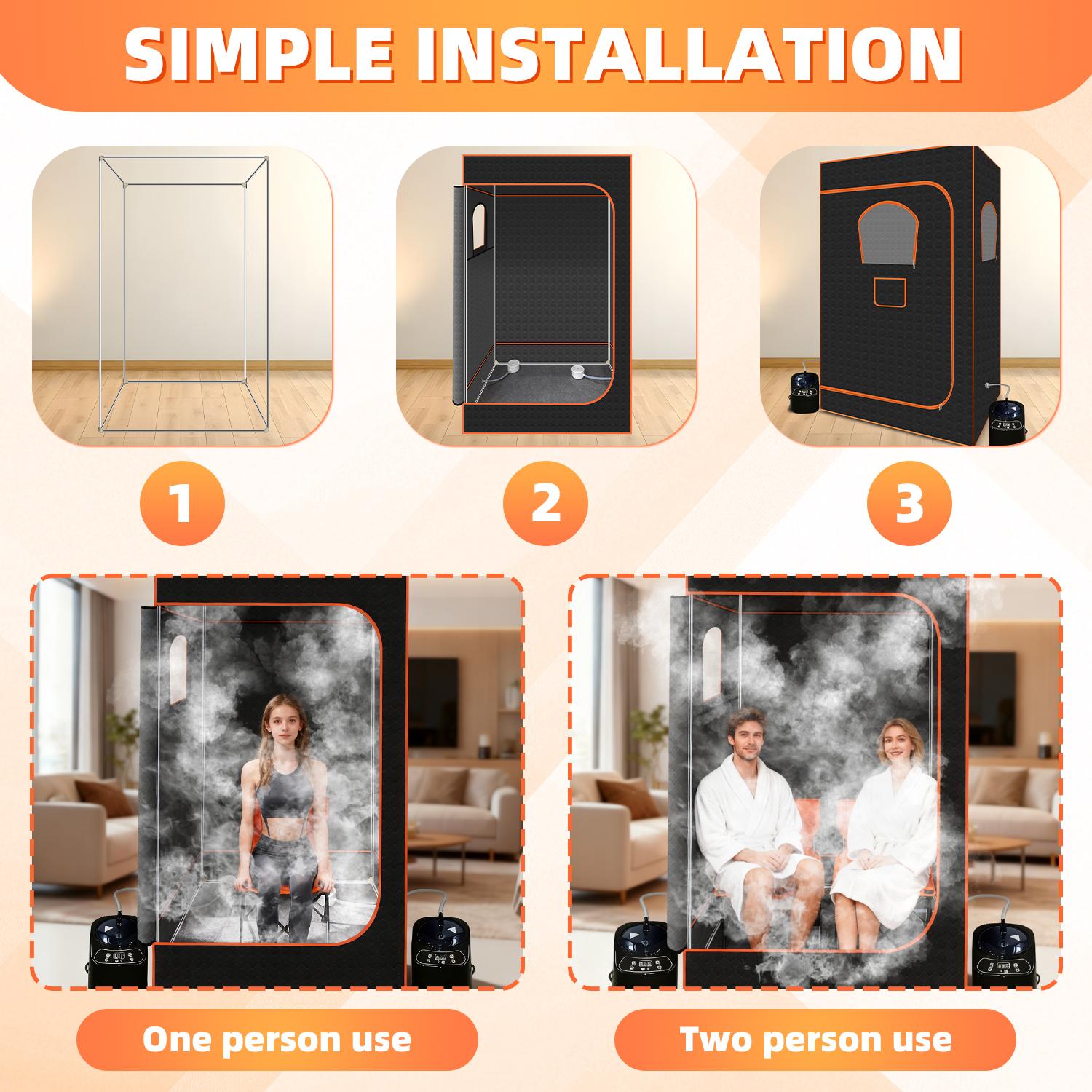 SIMPLE INSTALLATION

1

2

3

One person use

Two person use