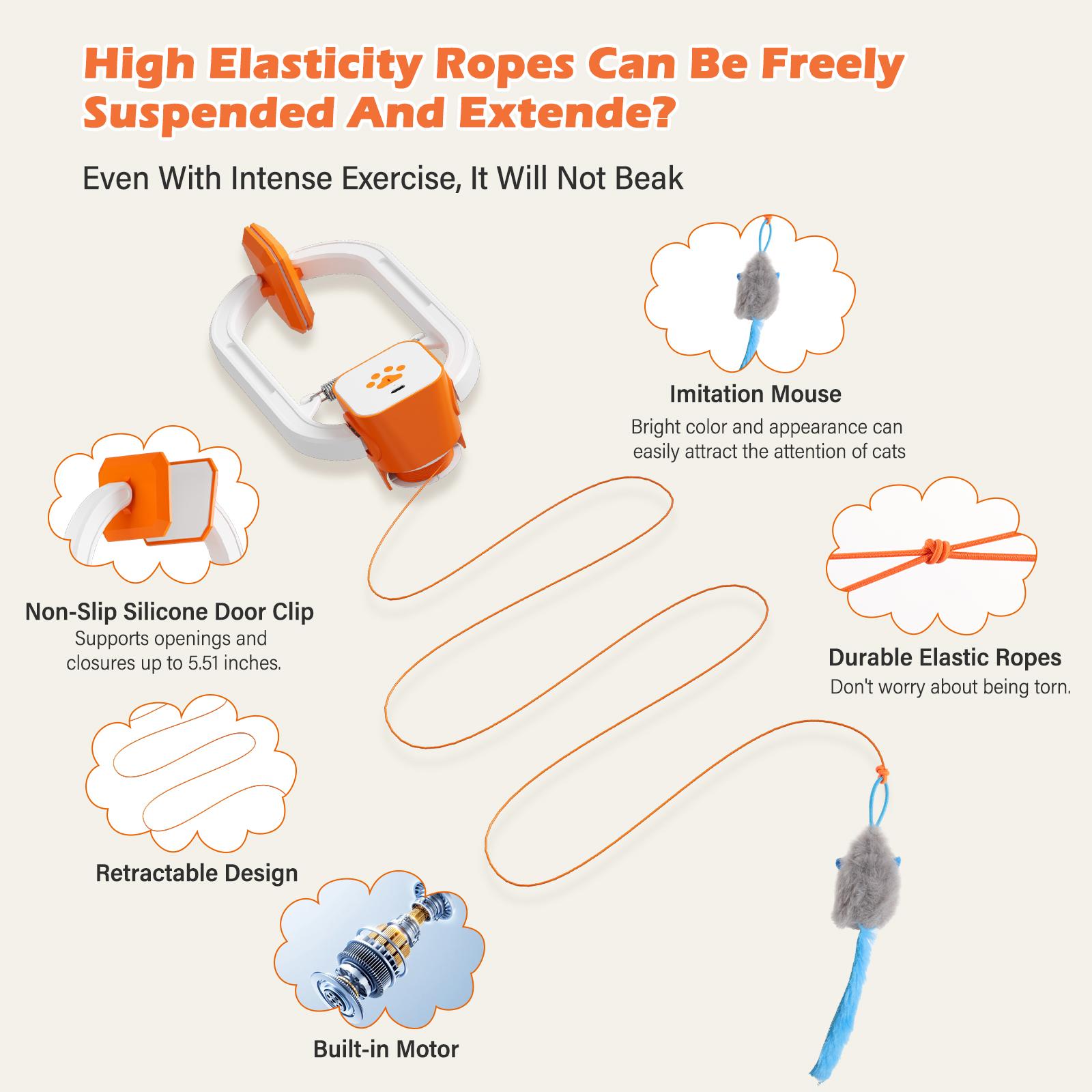 High Elasticity Ropes Can Be Freely Suspended And Extende?

Even With Intense Exercise, It Will Not Beak

Imitation Mouse
Bright color and appearance can easily attract the attention of cats

Non-Slip Silicone Door Clip
Supports openings and closures up to 5.51 inches.

Durable Elastic Ropes
Don't worry about being torn.

Retractable Design

Built-in Motor