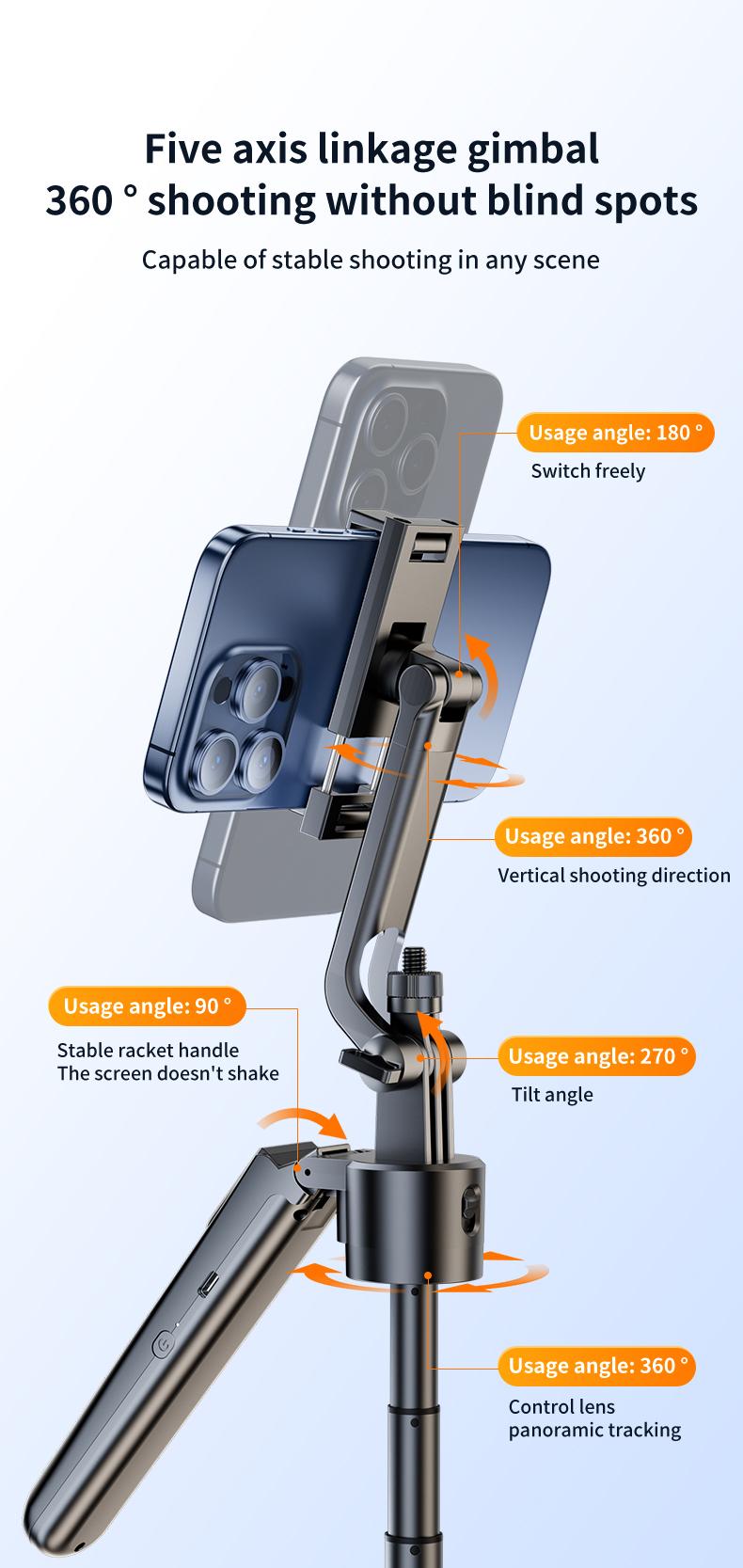 Five axis linkage gimbal
360 ° shooting without blind spots

Capable of stable shooting in any scene

Usage angle: 180 °
Switch freely

Usage angle: 360 °
Vertical shooting direction

Usage angle: 90 °
Stable racket handle
The screen doesn't shake

Usage angle: 270 °
Tilt angle

Usage angle: 360 °
Control lens
panoramic tracking